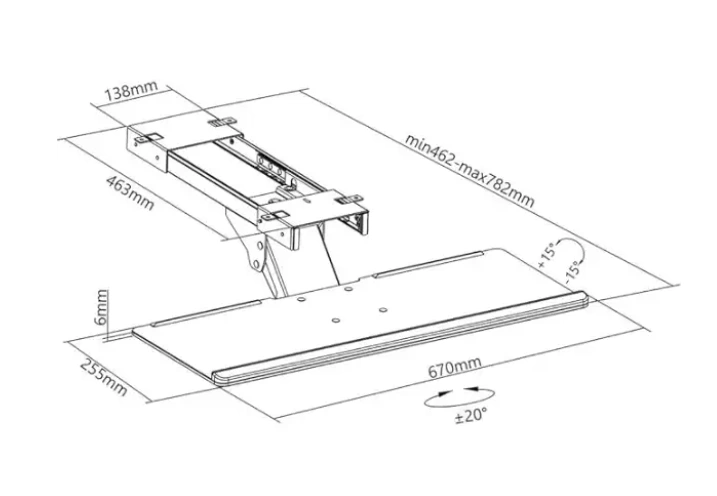 138mm

463mm

min462-max782mm

+15°

-15°

6mm

255mm

670mm

±20°