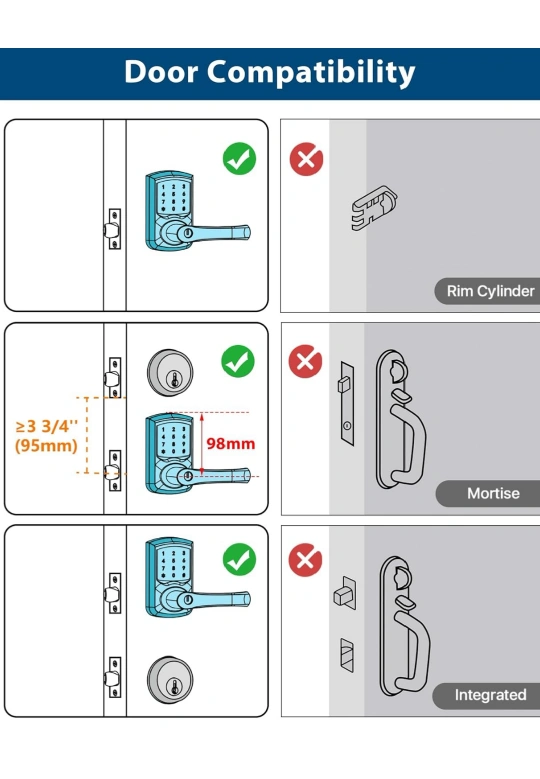 Door Compatibility

Rim Cylinder

≥3 3/4'' (95mm)

98mm

Mortise

Integrated