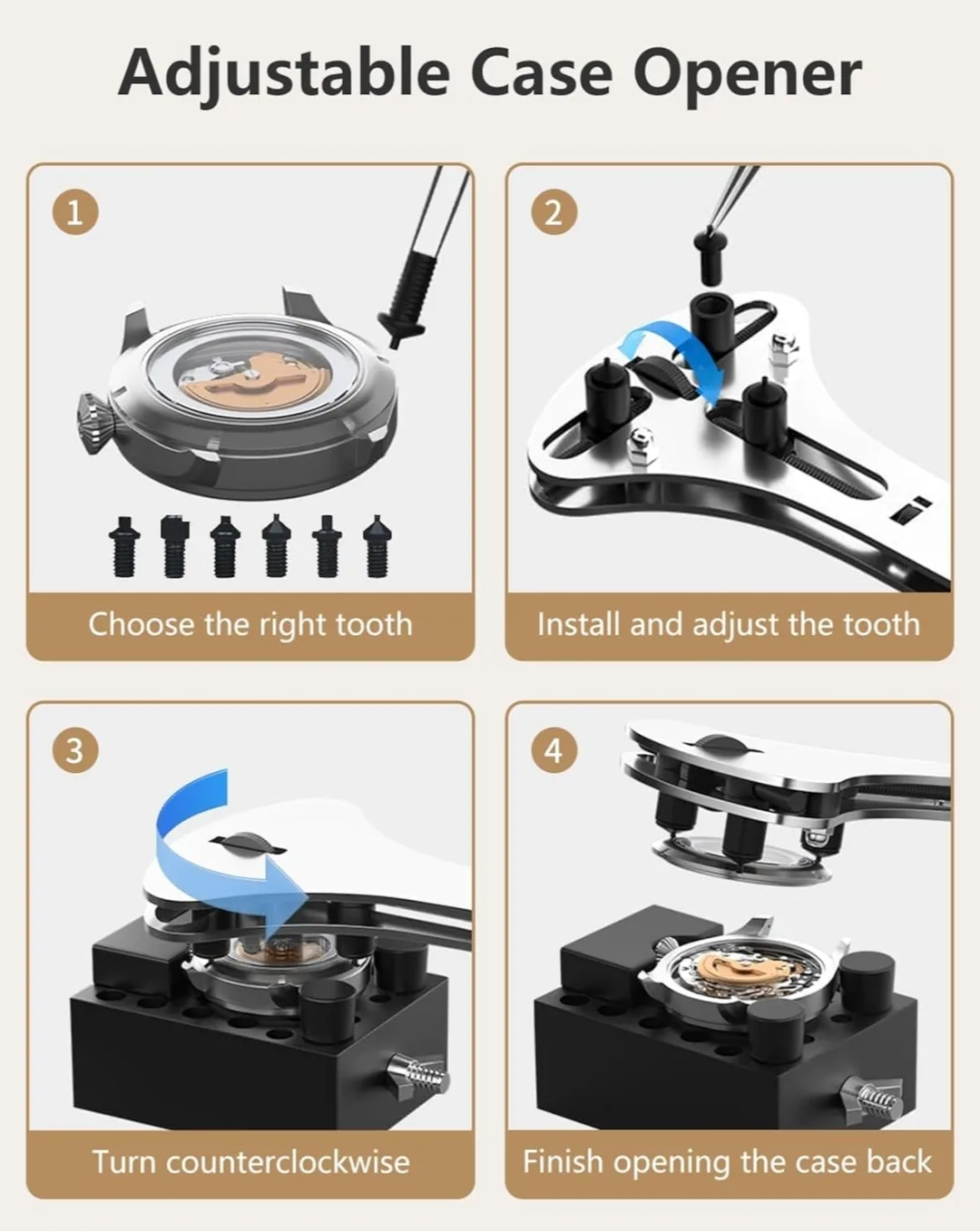 Adjustable Case Opener

1

Choose the right tooth

2

Install and adjust the tooth

3

Turn counterclockwise

4

Finish opening the case back