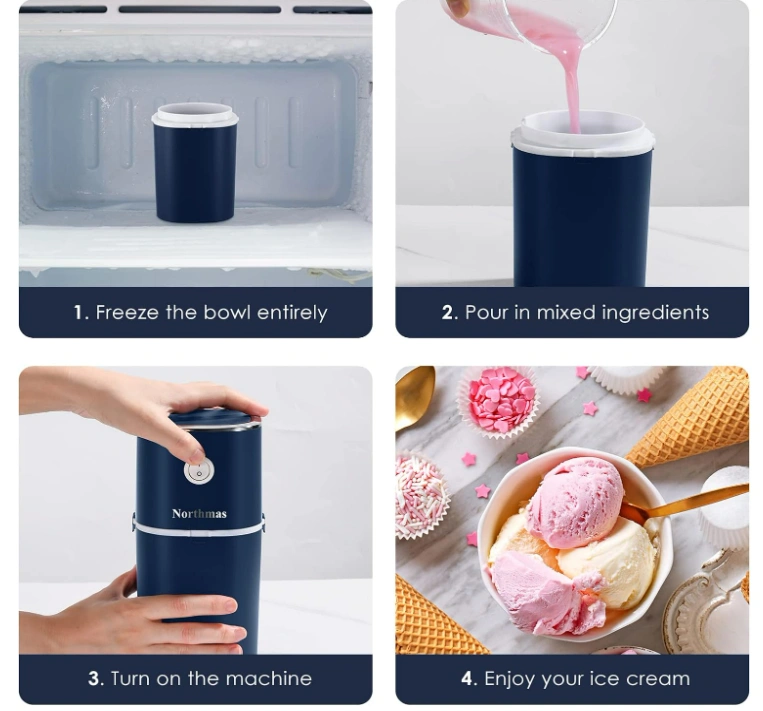 1. Freeze the bowl entirely

2. Pour in mixed ingredients

Northmas

3. Turn on the machine

4. Enjoy your ice cream