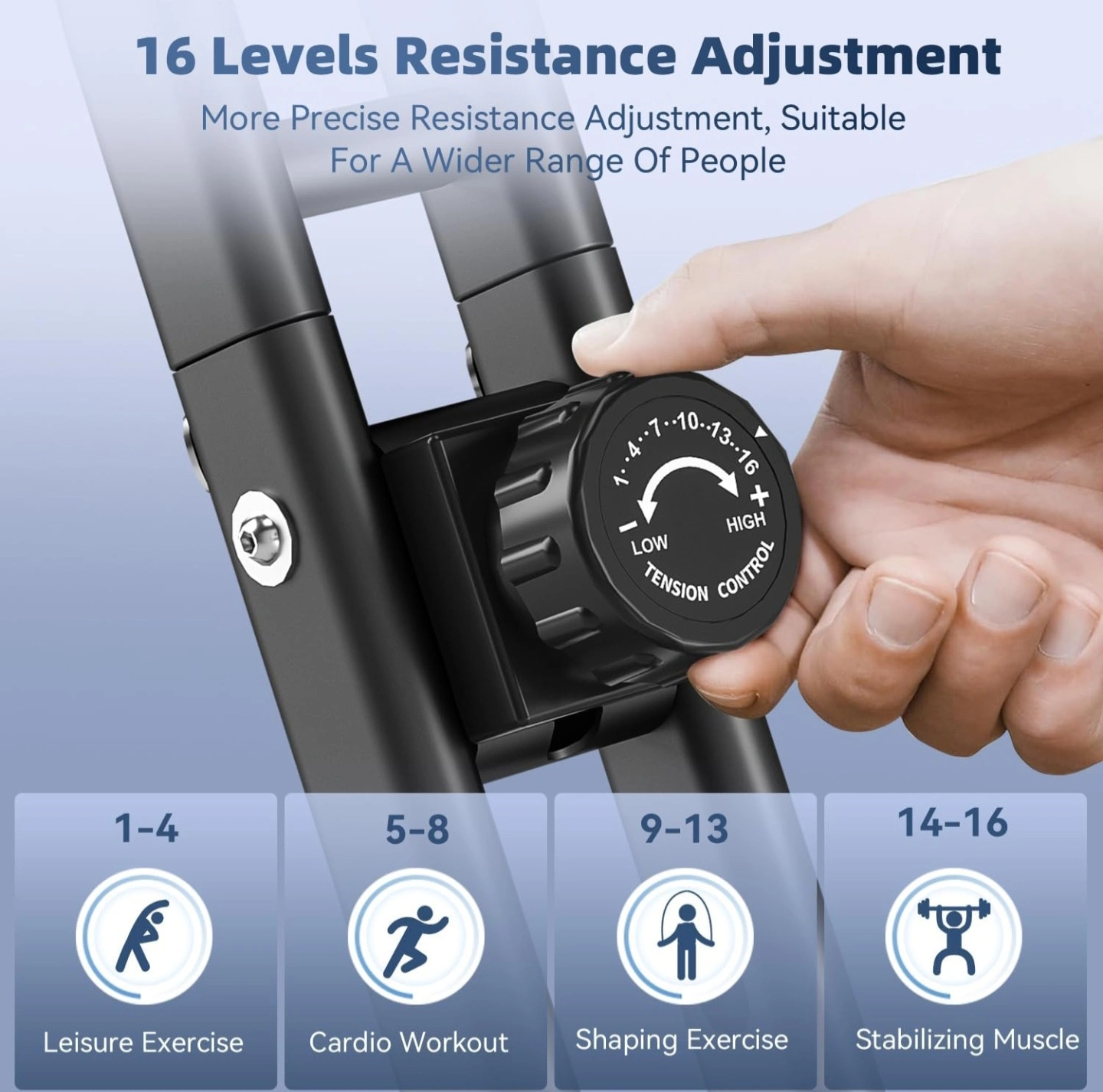 16 Levels Resistance Adjustment

More Precise Resistance Adjustment, Suitable For A Wider Range Of People

1··4··7··10··13··16

−

+

LOW

HIGH

TENSION CONTROL

1-4

Leisure Exercise

5-8

Cardio Workout

9-13

Shaping Exercise

14-16

Stabilizing Muscle