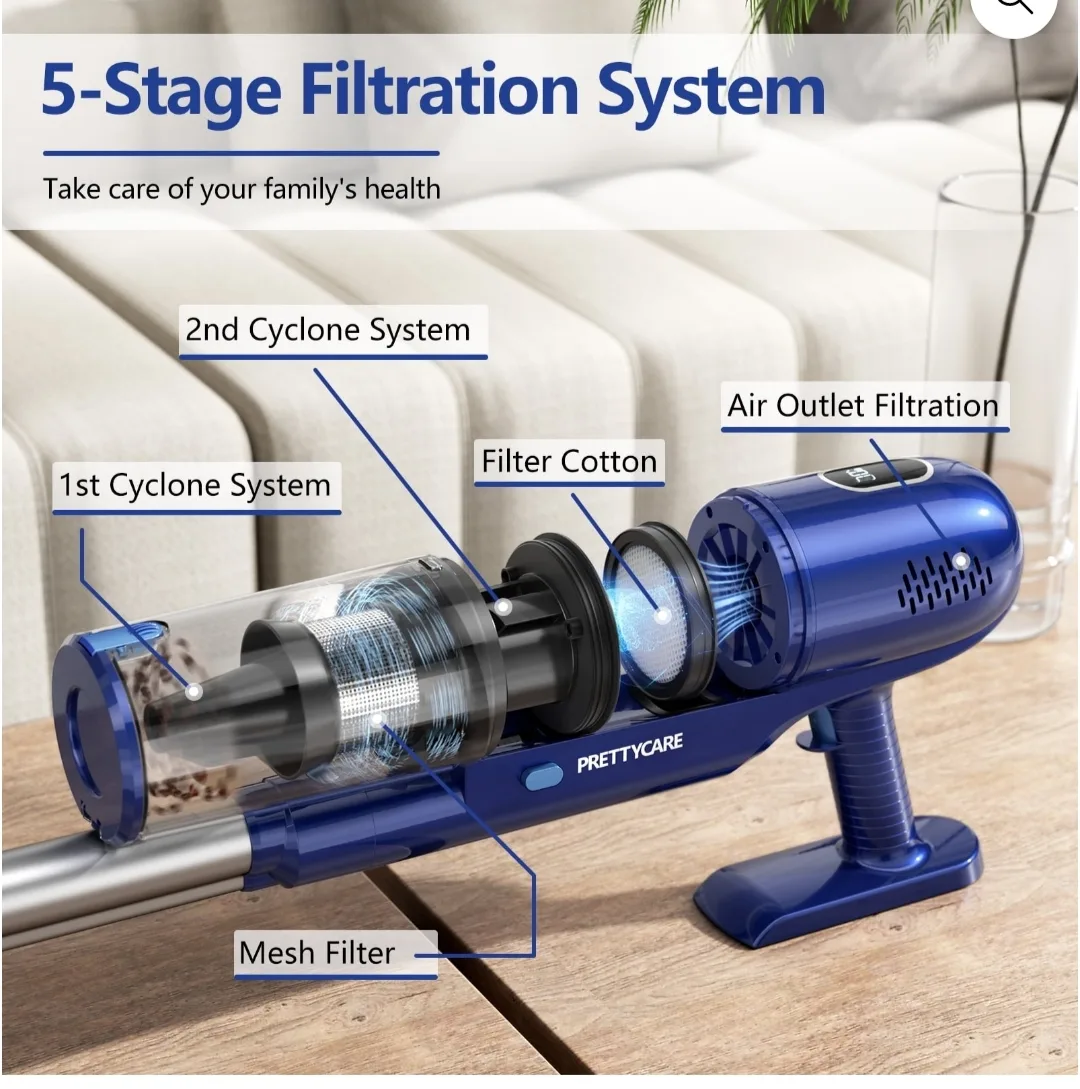 5-Stage Filtration System

Take care of your family's health

2nd Cyclone System

Air Outlet Filtration

Filter Cotton

1st Cyclone System

PRETTYCARE

Mesh Filter