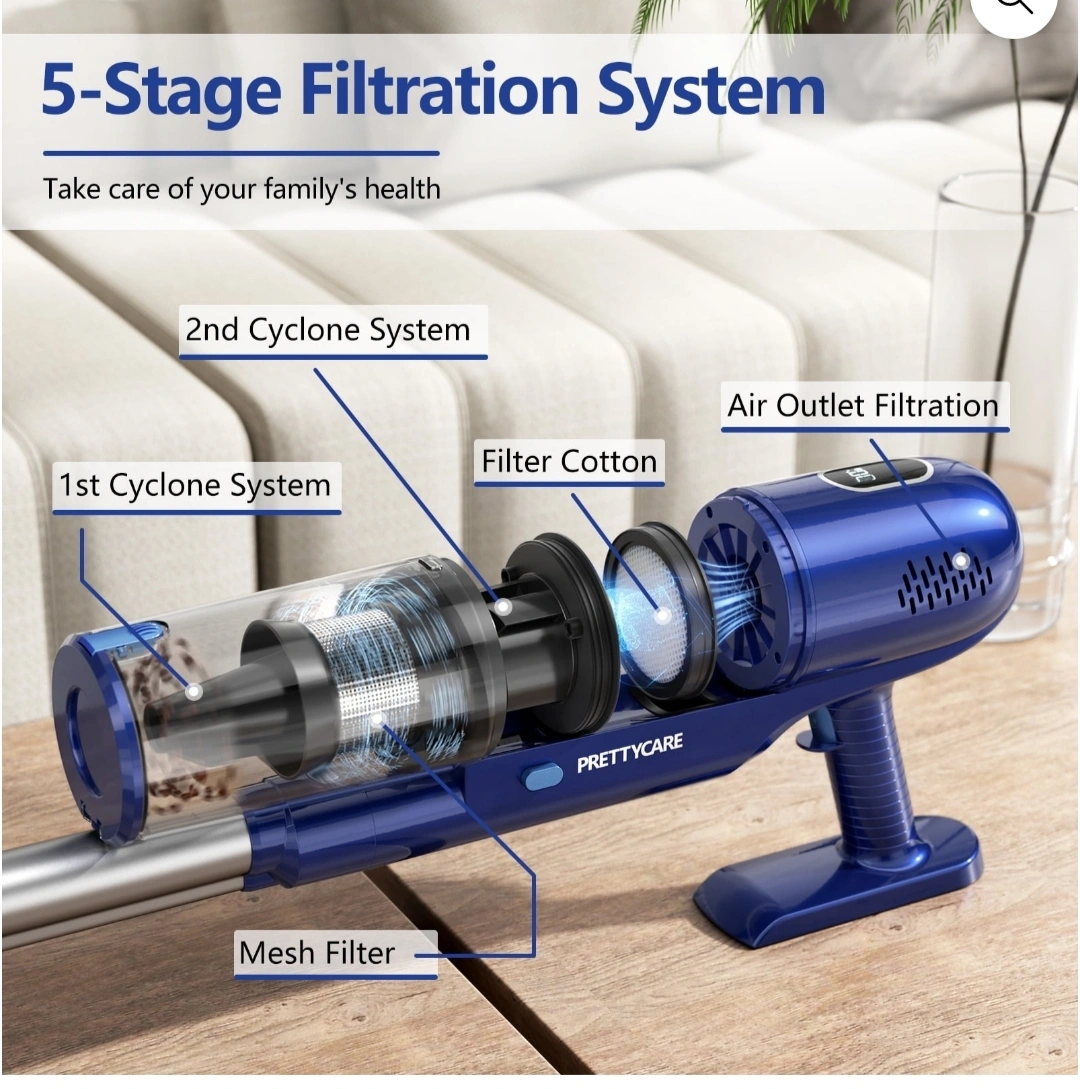 5-Stage Filtration System

Take care of your family's health

2nd Cyclone System

Air Outlet Filtration

Filter Cotton

1st Cyclone System

PRETTYCARE

Mesh Filter