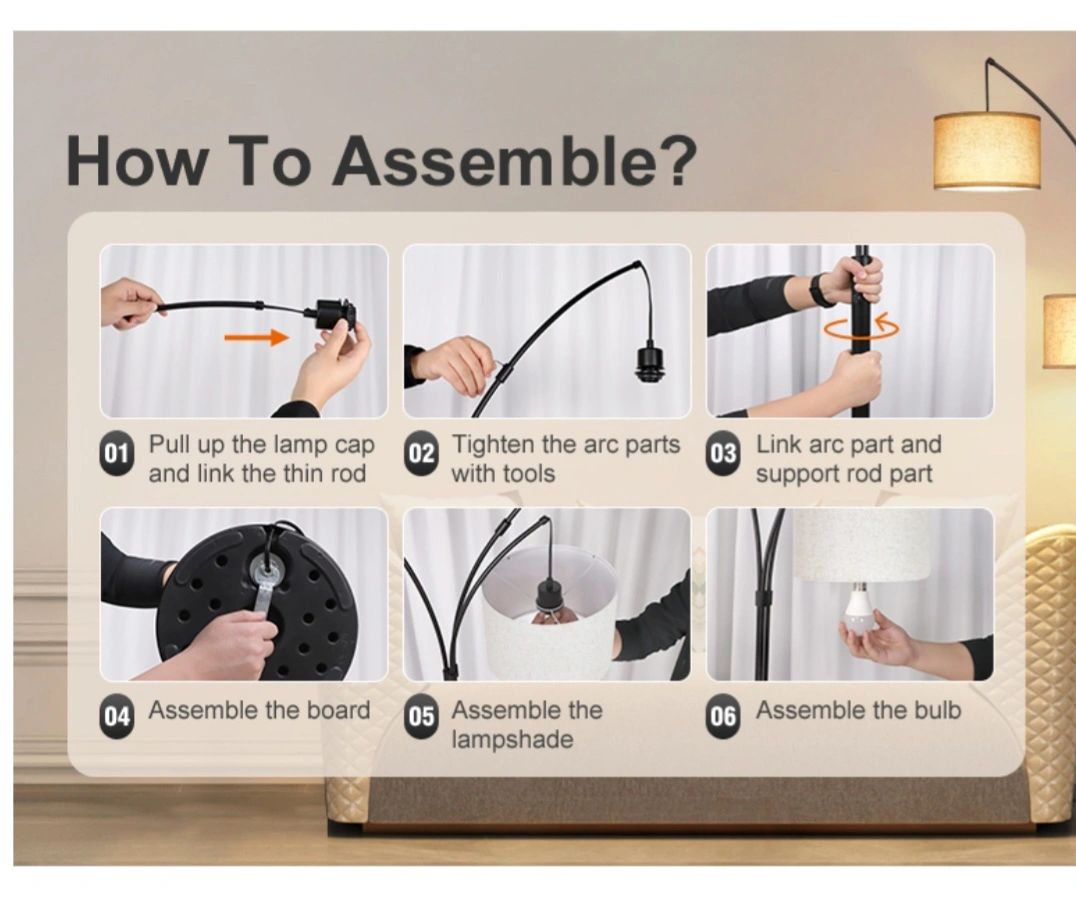 How To Assemble?

01 Pull up the lamp cap and link the thin rod

02 Tighten the arc parts with tools

03 Link arc part and support rod part

04 Assemble the board

05 Assemble the lampshade

06 Assemble the bulb