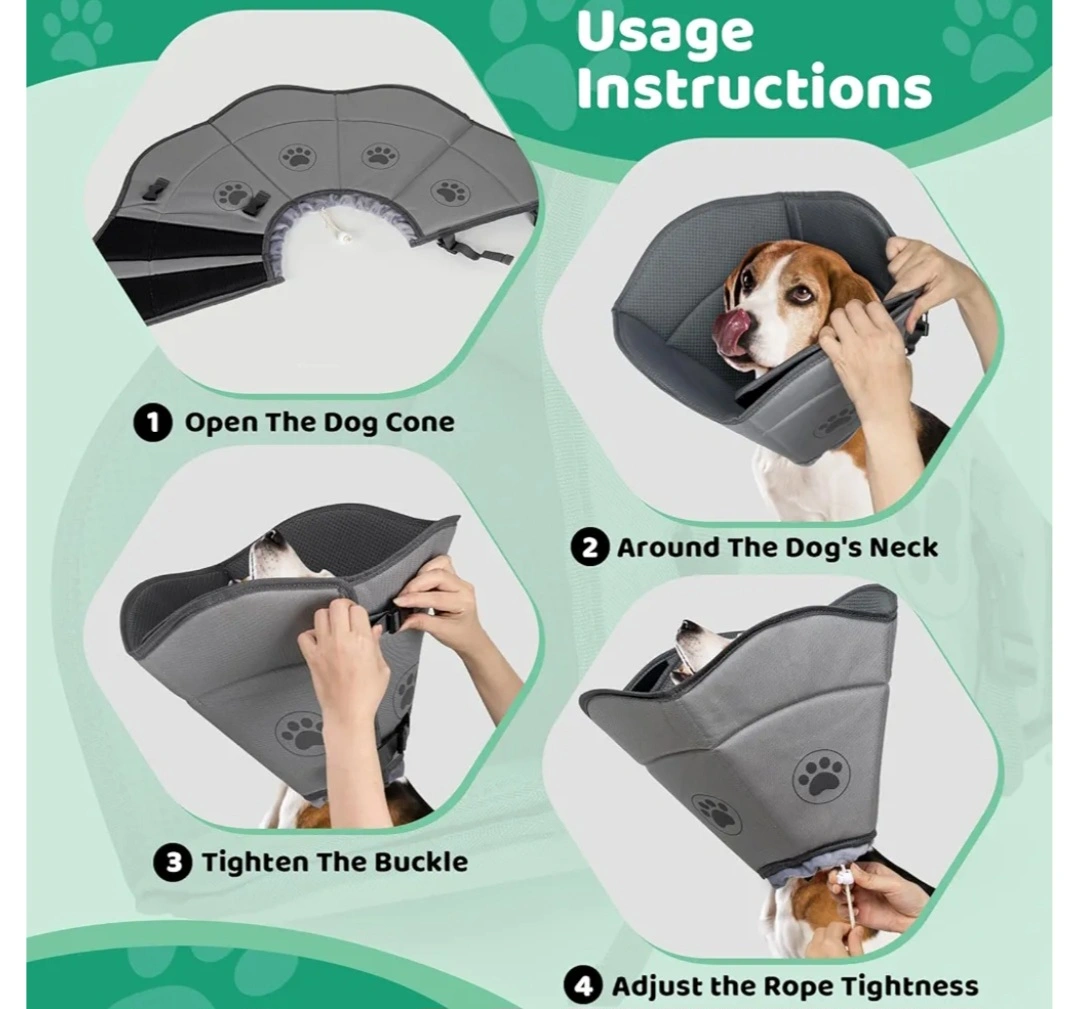 Usage Instructions

1 Open The Dog Cone

2 Around The Dog's Neck

3 Tighten The Buckle

4 Adjust the Rope Tightness