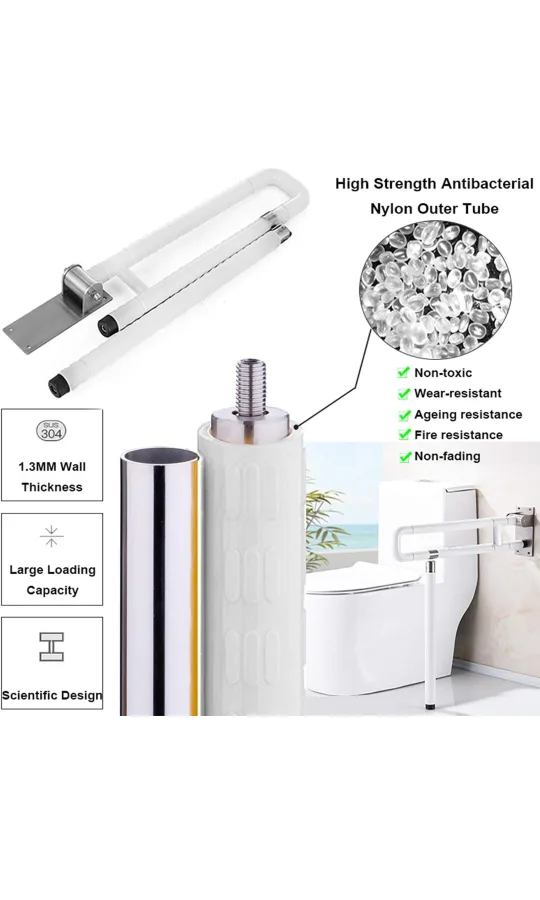 High Strength Antibacterial Nylon Outer Tube

Non-toxic
Wear-resistant
Ageing resistance
Fire resistance
Non-fading

SUS 304

1.3MM Wall Thickness

Large Loading Capacity

Scientific Design