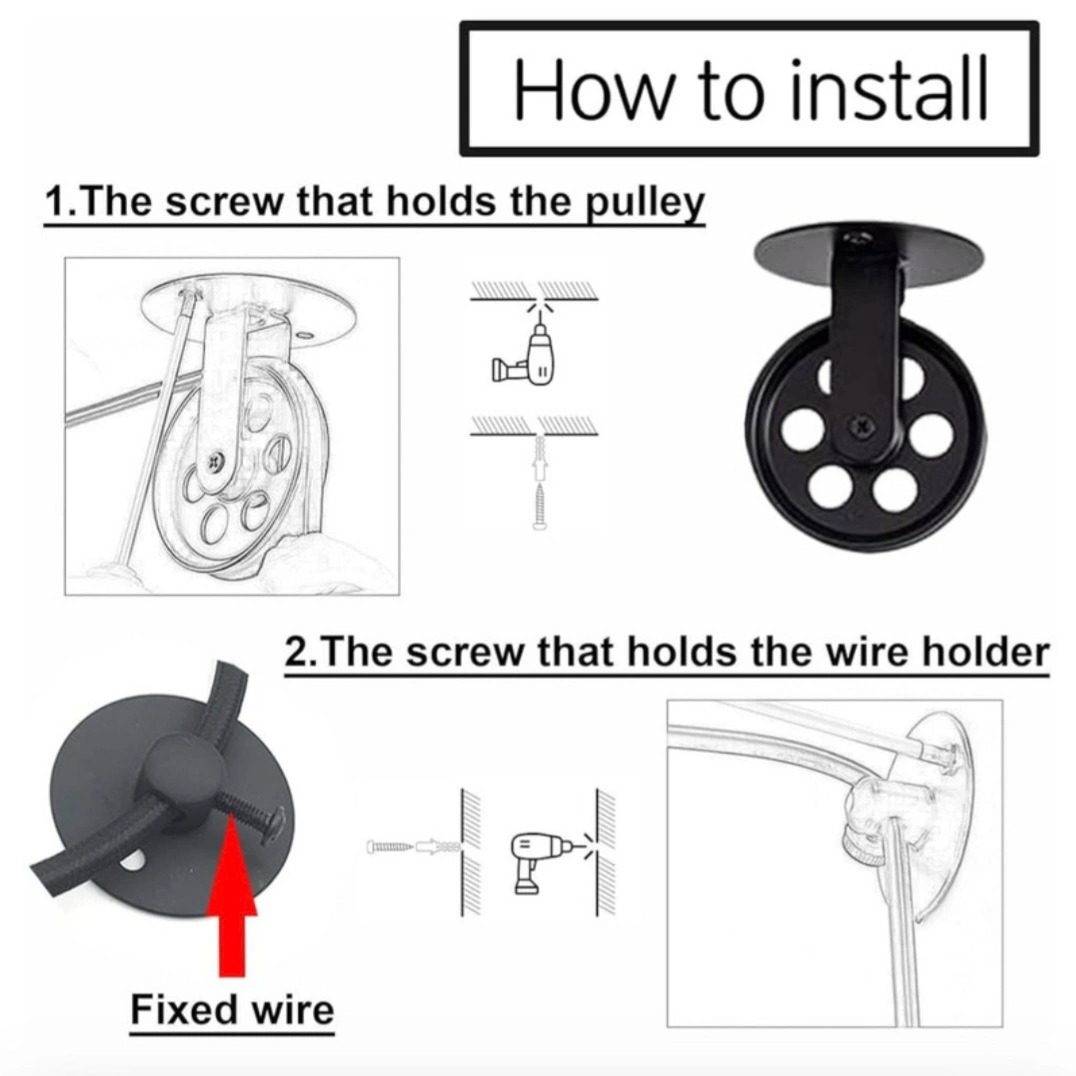 How to install

1.The screw that holds the pulley

2.The screw that holds the wire holder

Fixed wire