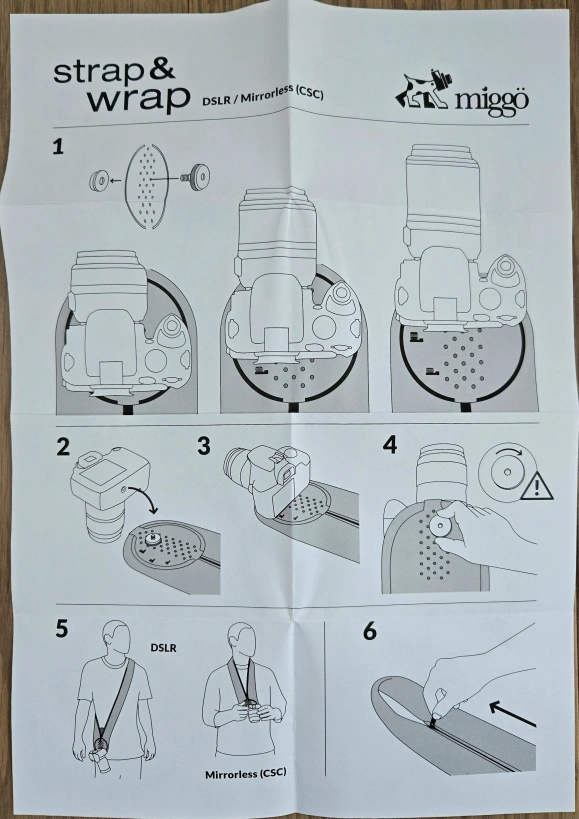 strap & wrap DSLR / Mirrorless (CSC)

miggö

1

2

3

4

5

DSLR

Mirrorless (CSC)

6