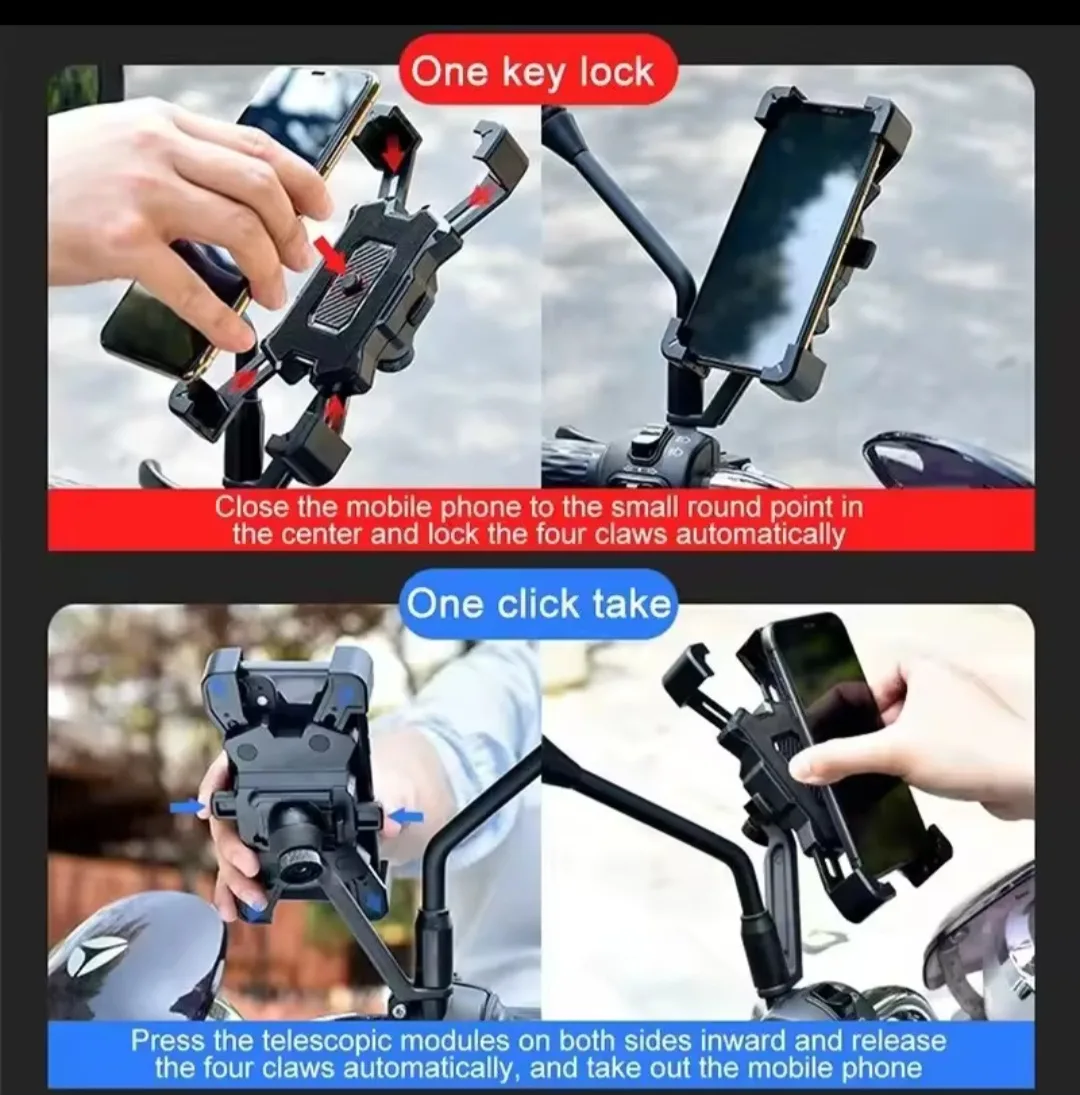 One key lock

Close the mobile phone to the small round point in the center and lock the four claws automatically

One click take

Press the telescopic modules on both sides inward and release the four claws automatically, and take out the mobile phone