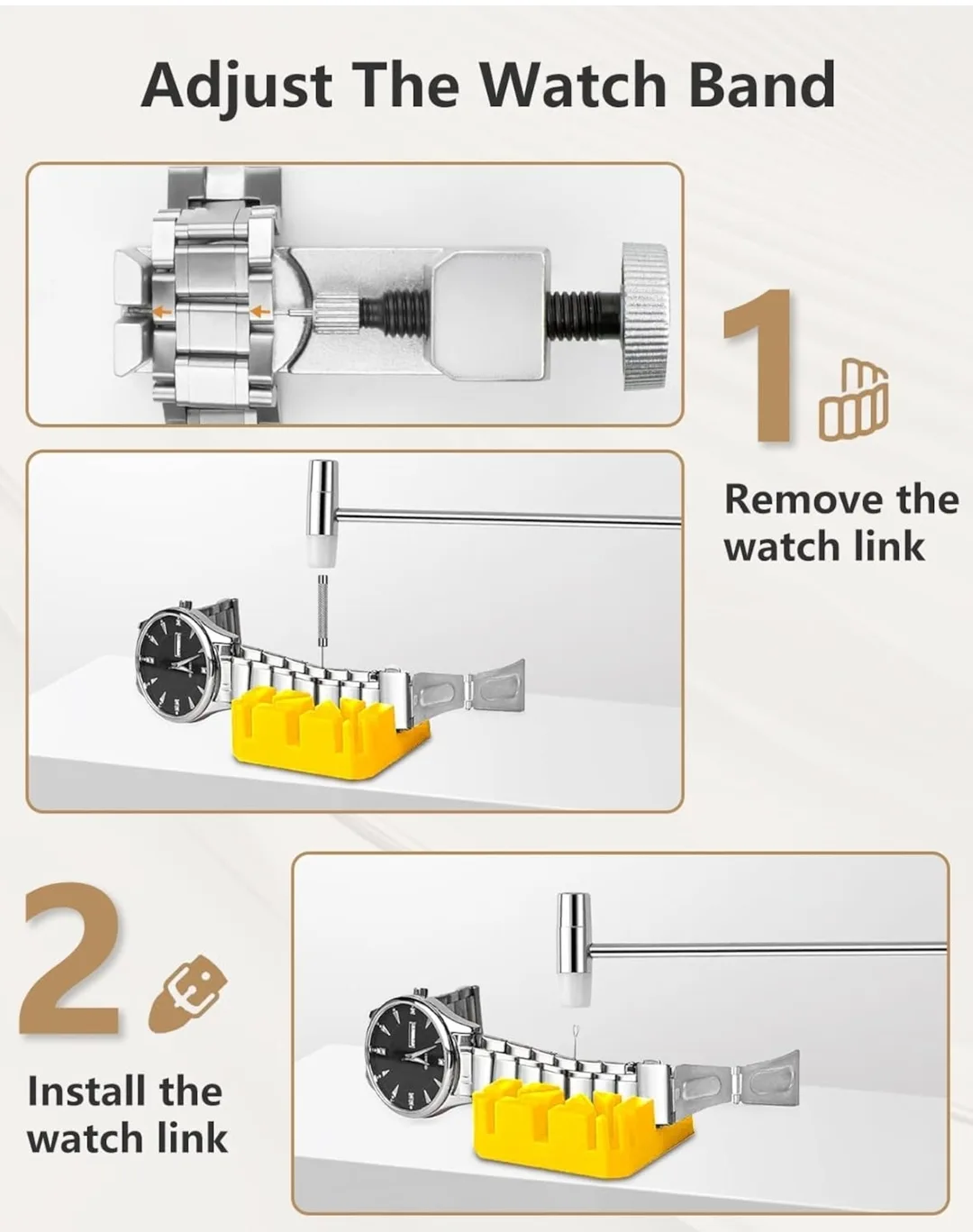 Adjust The Watch Band

1

Remove the watch link

2

Install the watch link