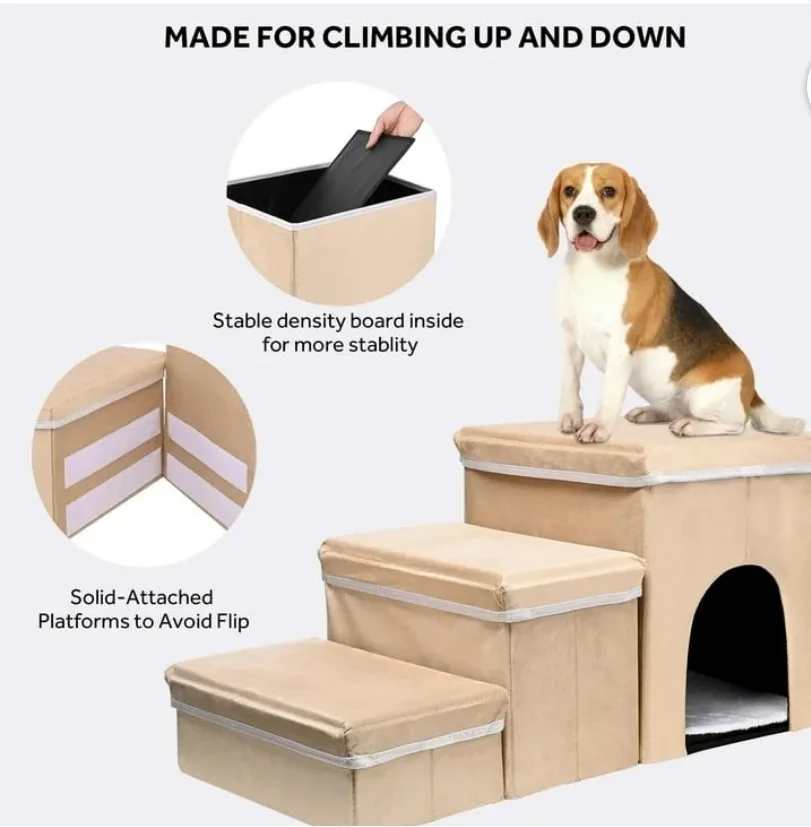 MADE FOR CLIMBING UP AND DOWN

Stable density board inside for more stablity

Solid-Attached Platforms to Avoid Flip