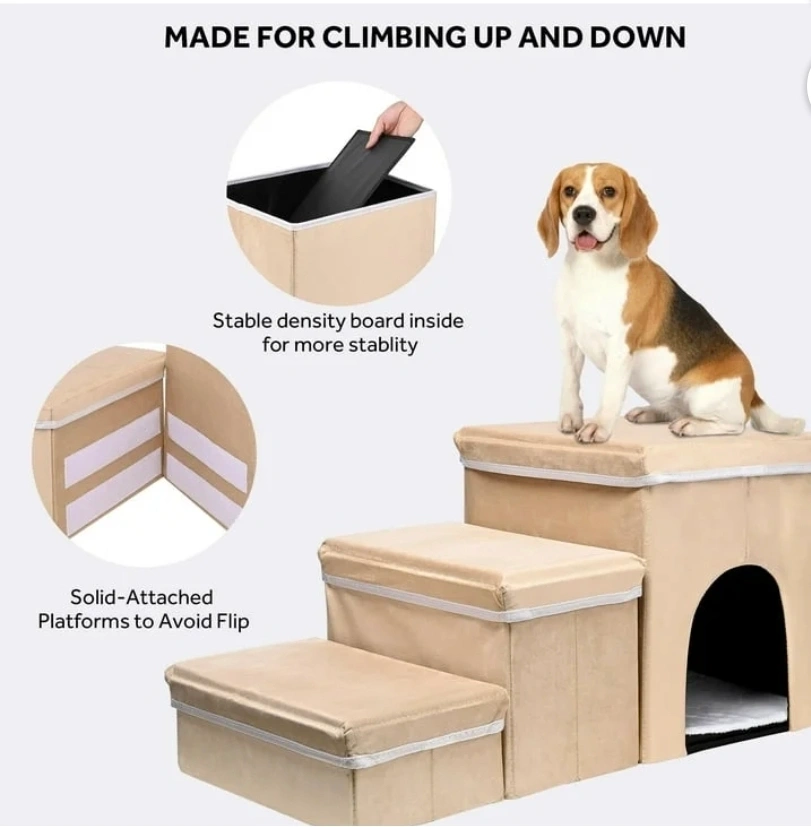 MADE FOR CLIMBING UP AND DOWN

Stable density board inside for more stablity

Solid-Attached Platforms to Avoid Flip