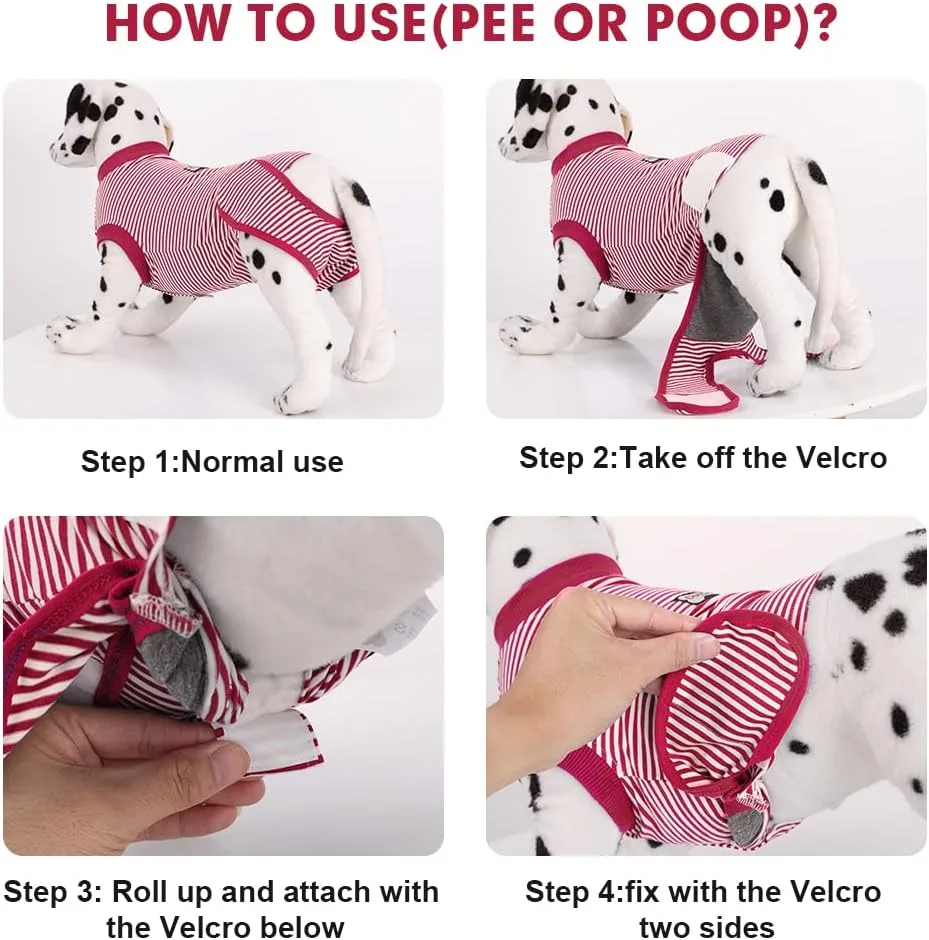 HOW TO USE(PEE OR POOP)?

Step 1:Normal use

Step 2:Take off the Velcro

Step 3: Roll up and attach with the Velcro below

Step 4:fix with the Velcro two sides