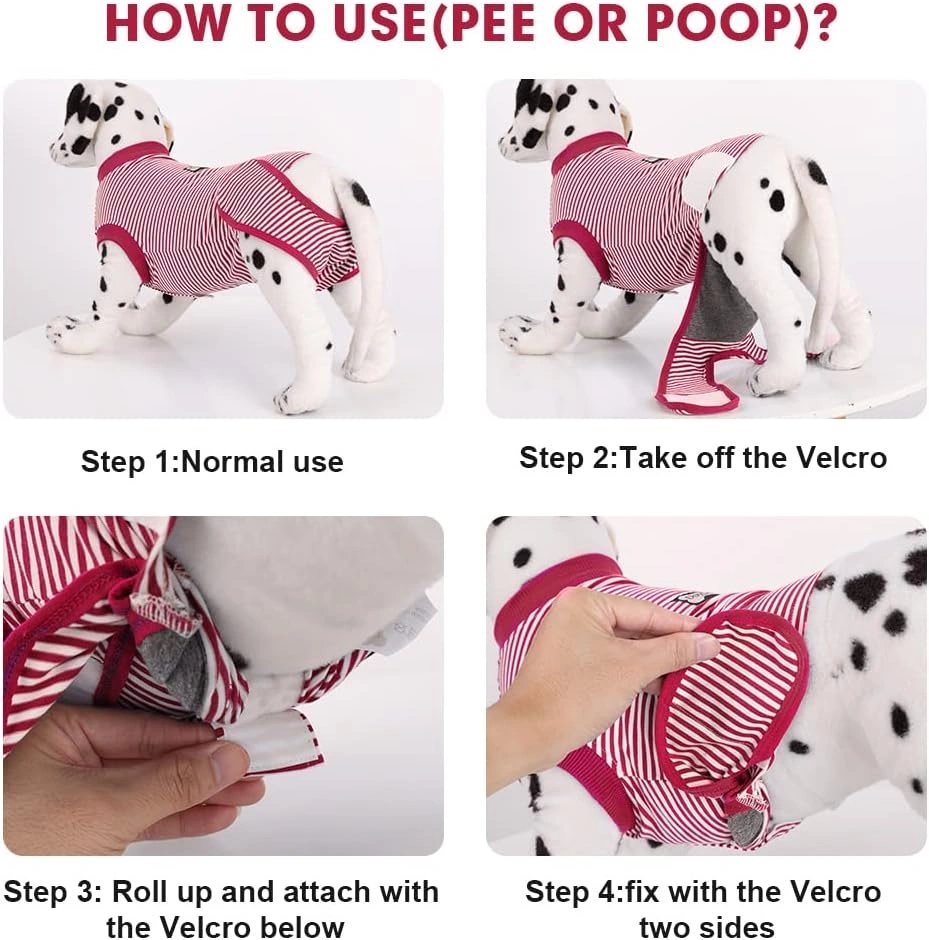 HOW TO USE(PEE OR POOP)?

Step 1:Normal use

Step 2:Take off the Velcro

Step 3: Roll up and attach with the Velcro below

Step 4:fix with the Velcro two sides