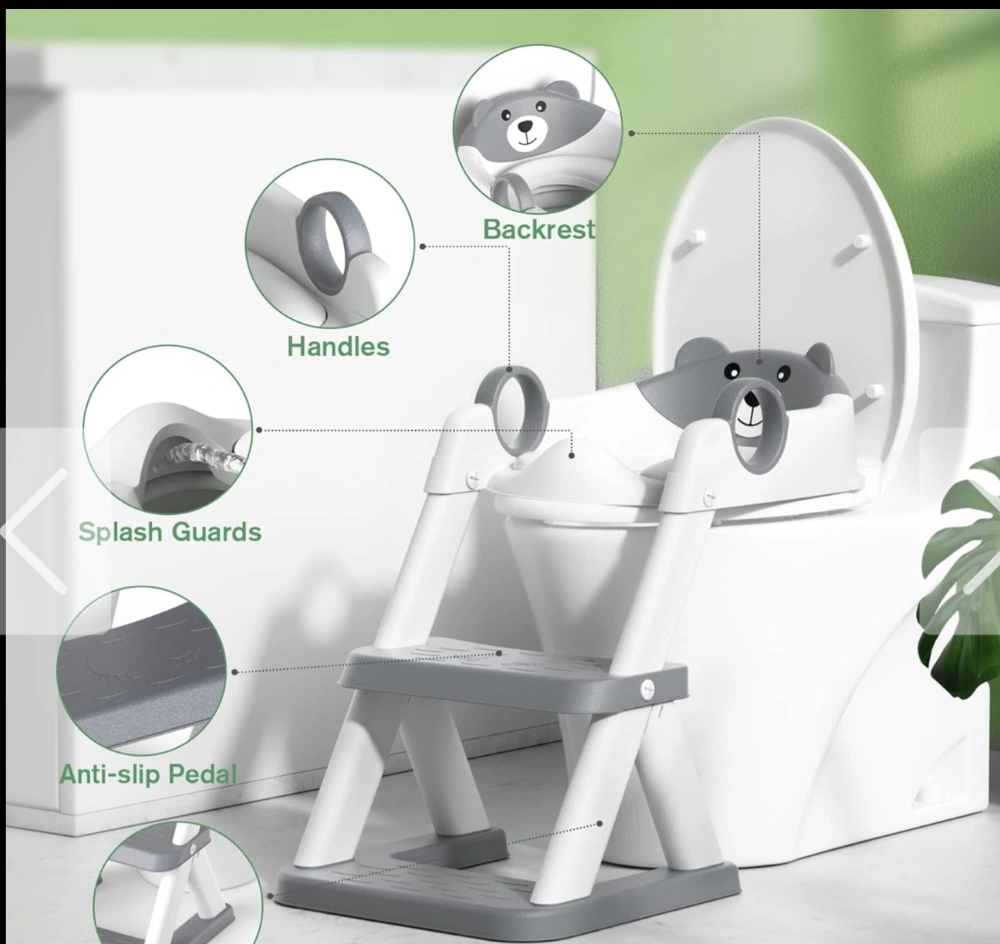 Backrest

Handles

Splash Guards

Anti-slip Pedal