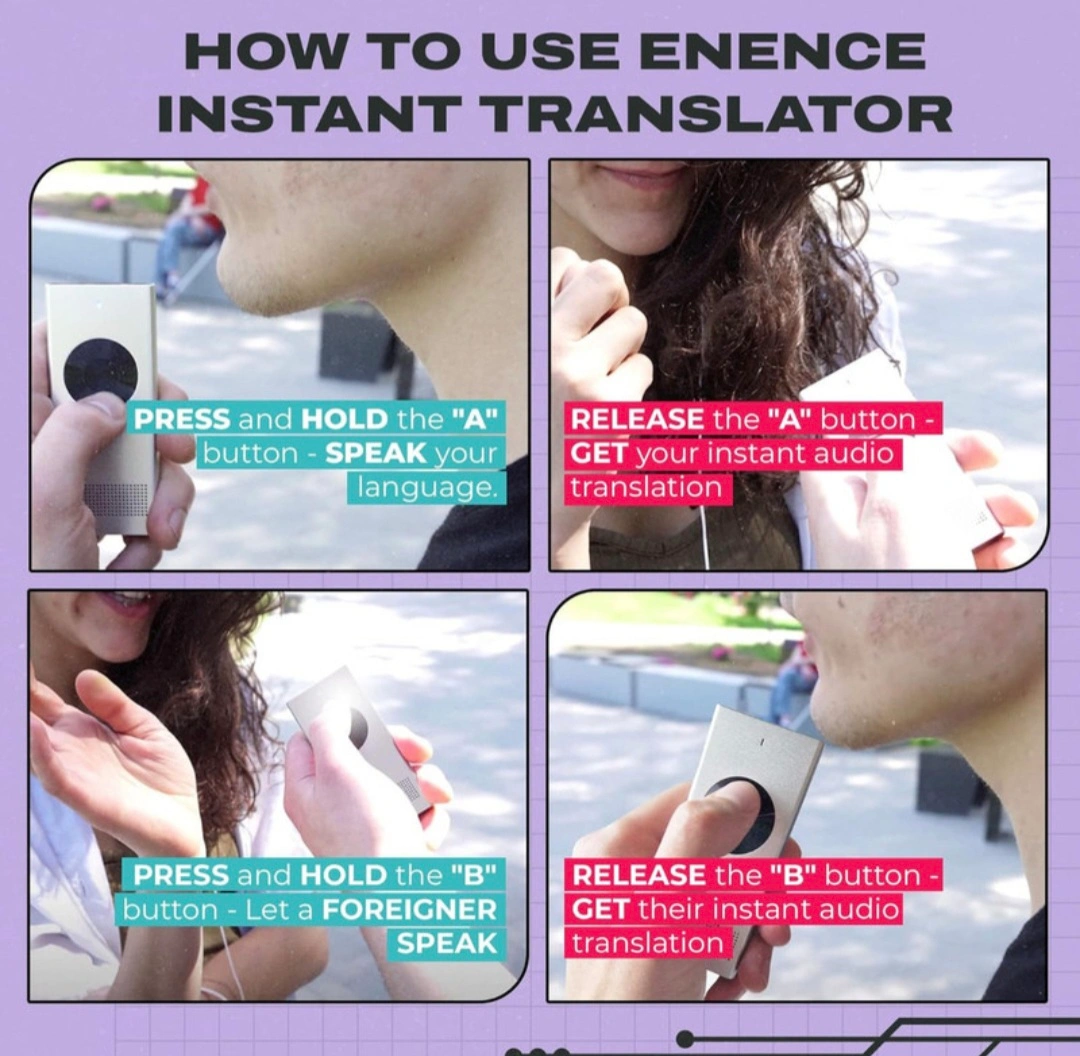 HOW TO USE ENENCE INSTANT TRANSLATOR

PRESS and HOLD the "A" button - SPEAK your language.

RELEASE the "A" button - GET your instant audio translation

PRESS and HOLD the "B" button - Let a FOREIGNER SPEAK

RELEASE the "B" button - GET their instant audio translation