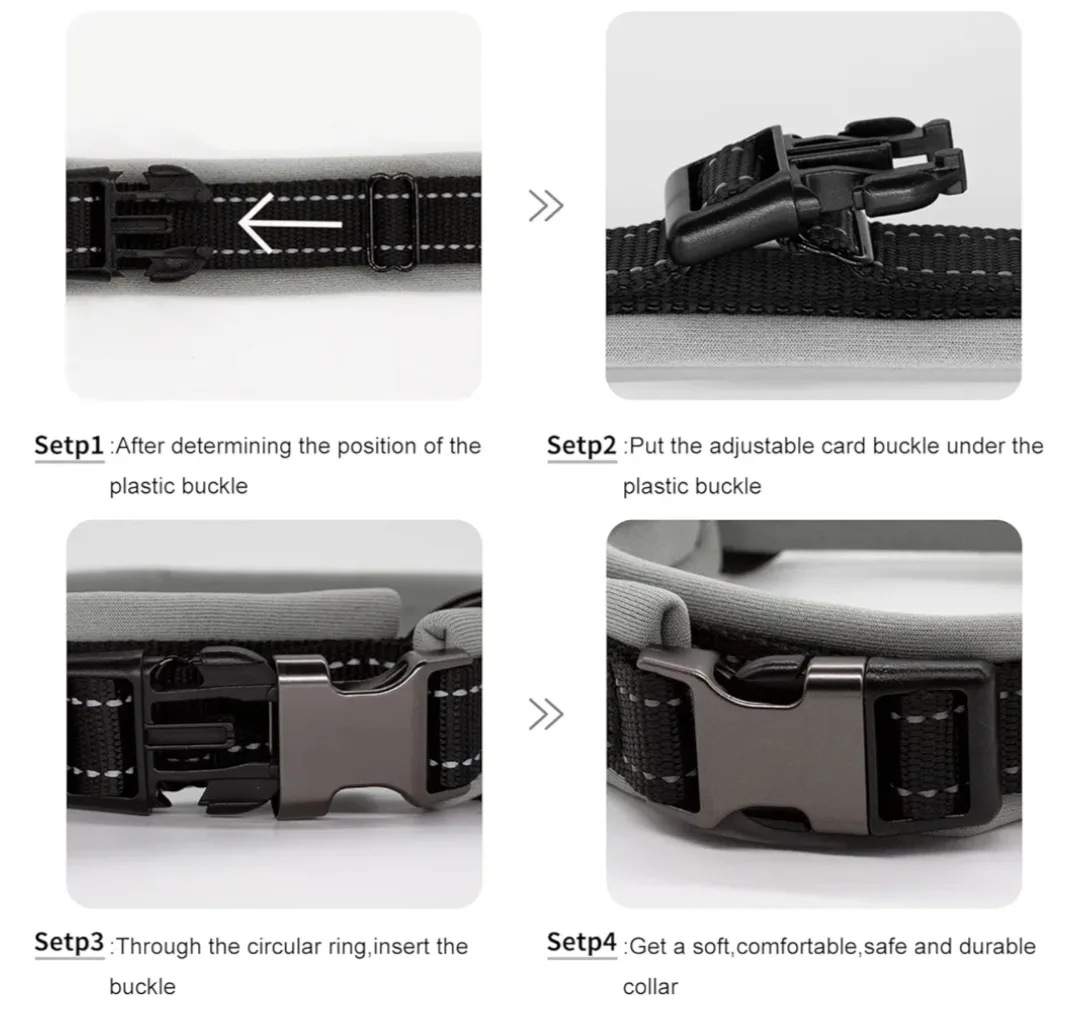 Setp1 :After determining the position of the plastic buckle

Setp2 :Put the adjustable card buckle under the plastic buckle

Setp3 :Through the circular ring,insert the buckle

Setp4 :Get a soft,comfortable,safe and durable collar