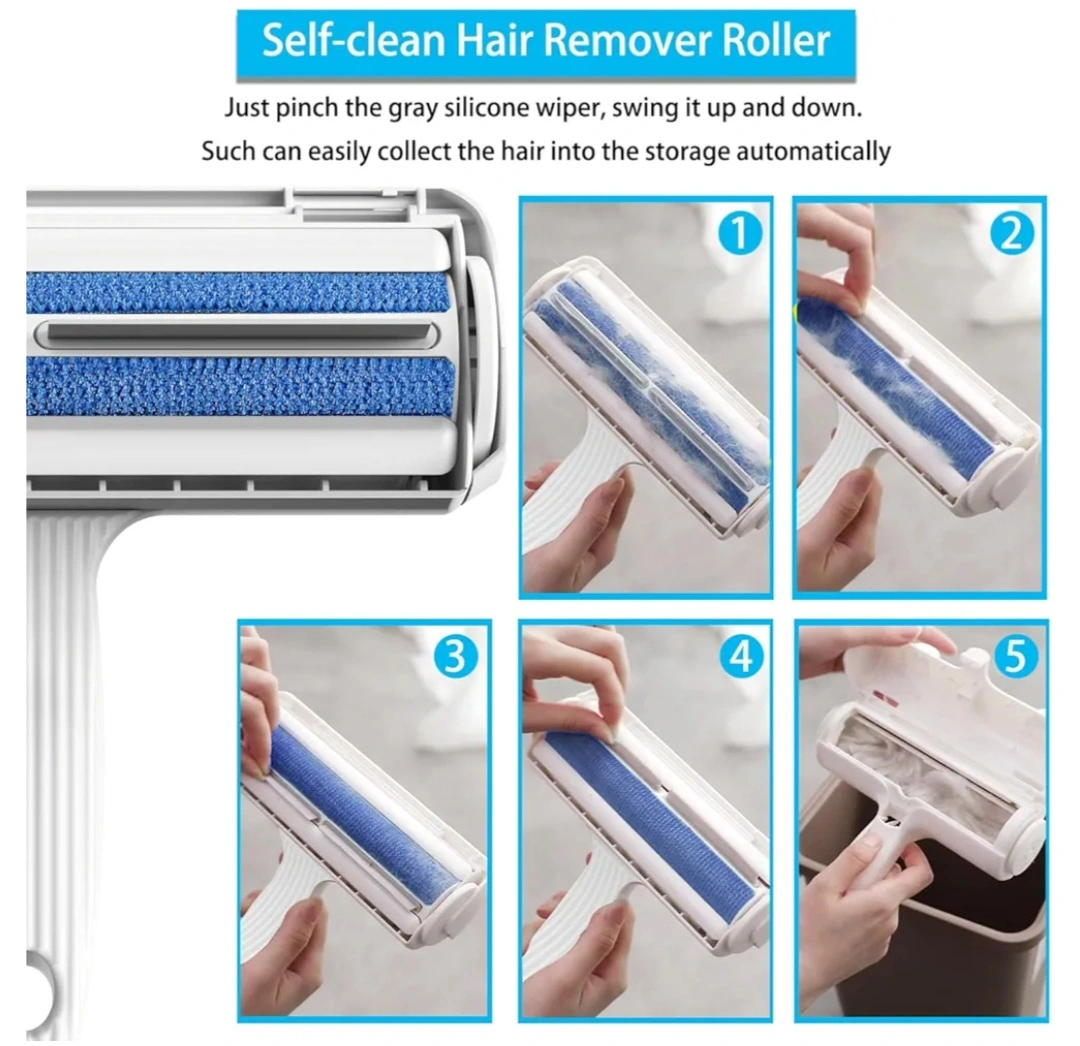 Self-clean Hair Remover Roller

Just pinch the gray silicone wiper, swing it up and down.
Such can easily collect the hair into the storage automatically

1

2

3

4

5