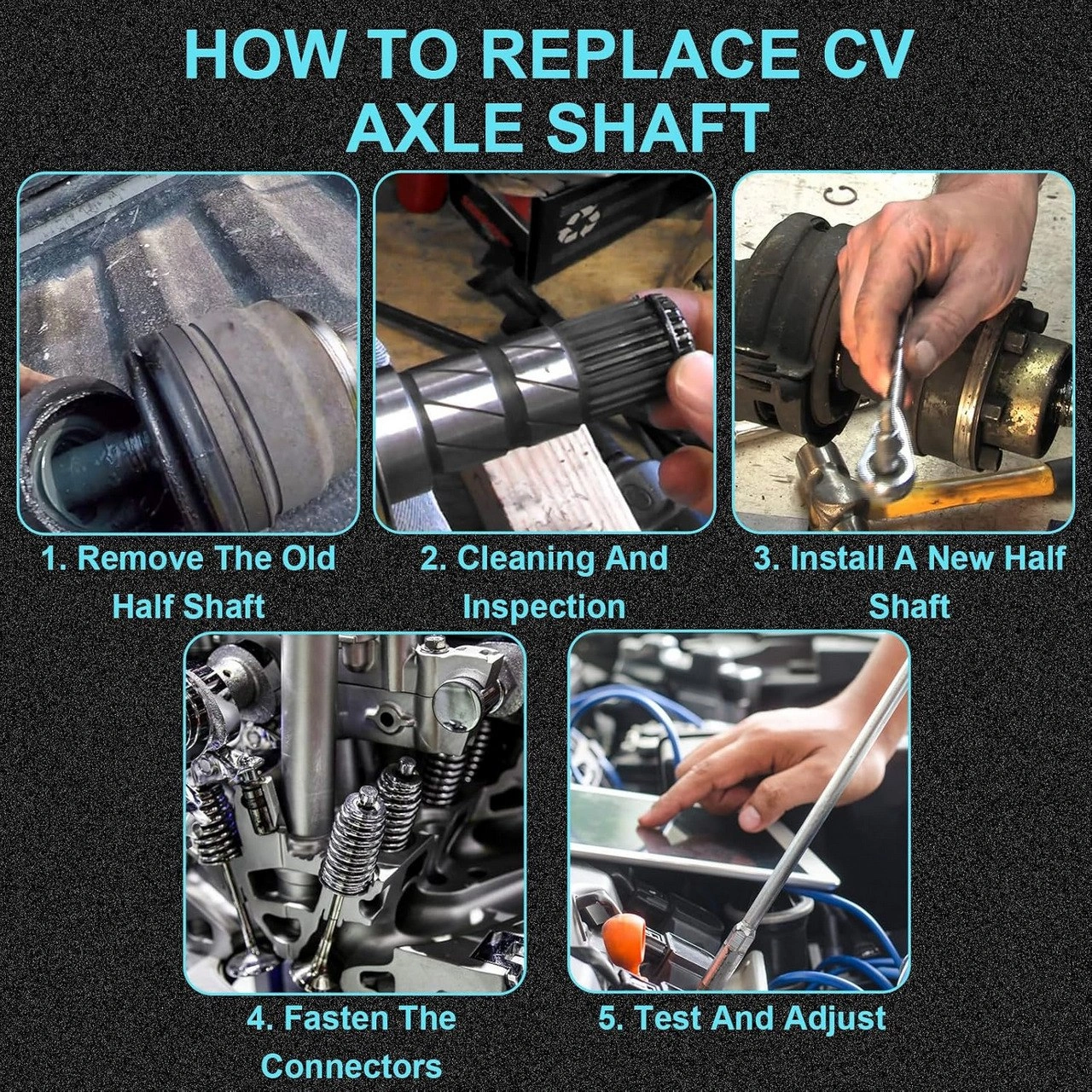 HOW TO REPLACE CV AXLE SHAFT

1. Remove The Old Half Shaft

2. Cleaning And Inspection

3. Install A New Half Shaft

4. Fasten The Connectors

5. Test And Adjust