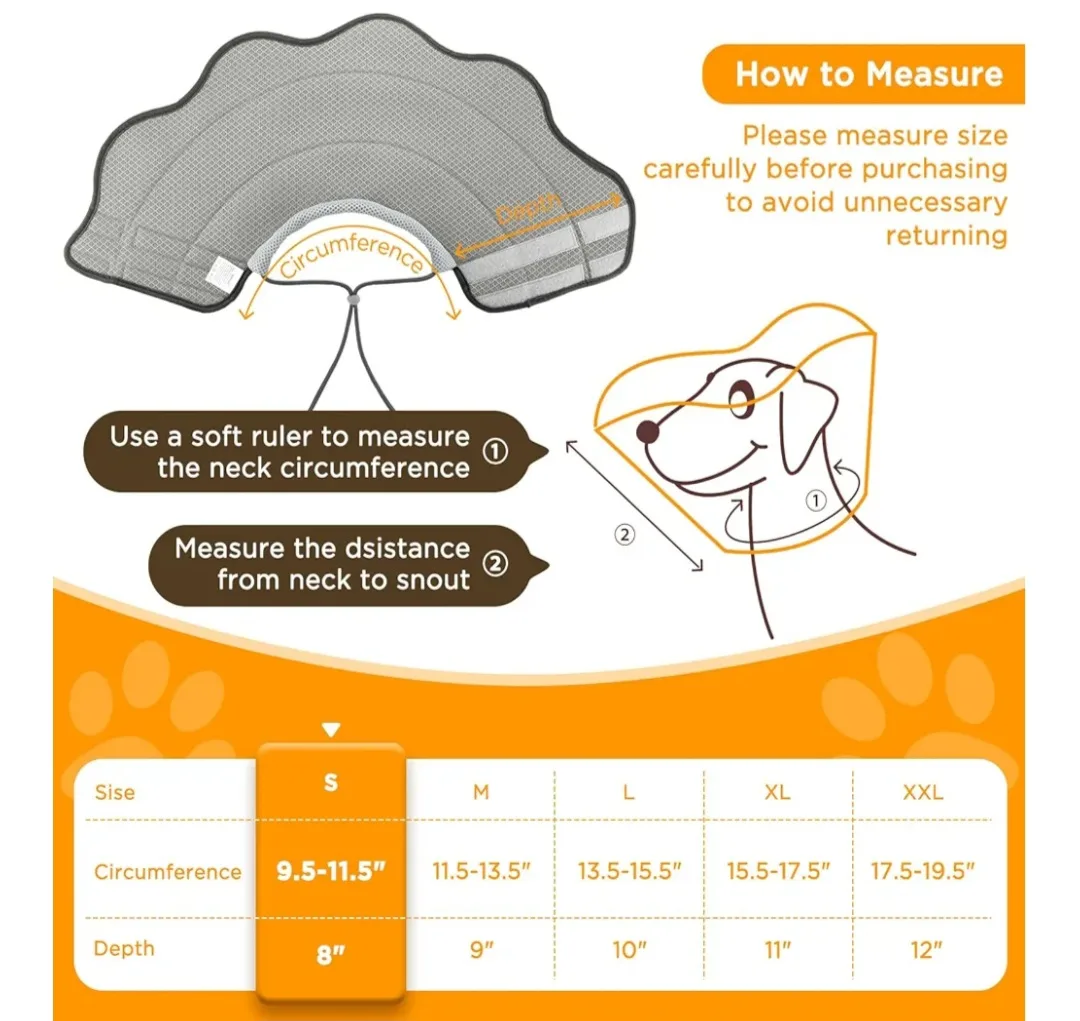 How to Measure

Please measure size carefully before purchasing to avoid unnecessary returning

Depth

Circumference

Use a soft ruler to measure the neck circumference ①

Measure the dsistance from neck to snout ②

①

②

| Sise | S | M | L | XL | XXL |
|---|---|---|---|---|---|
| Circumference | 9.5-11.5″ | 11.5-13.5″ | 13.5-15.5″ | 15.5-17.5″ | 17.5-19.5″ |
| Depth | 8″ | 9″ | 10″ | 11″ | 12″ |