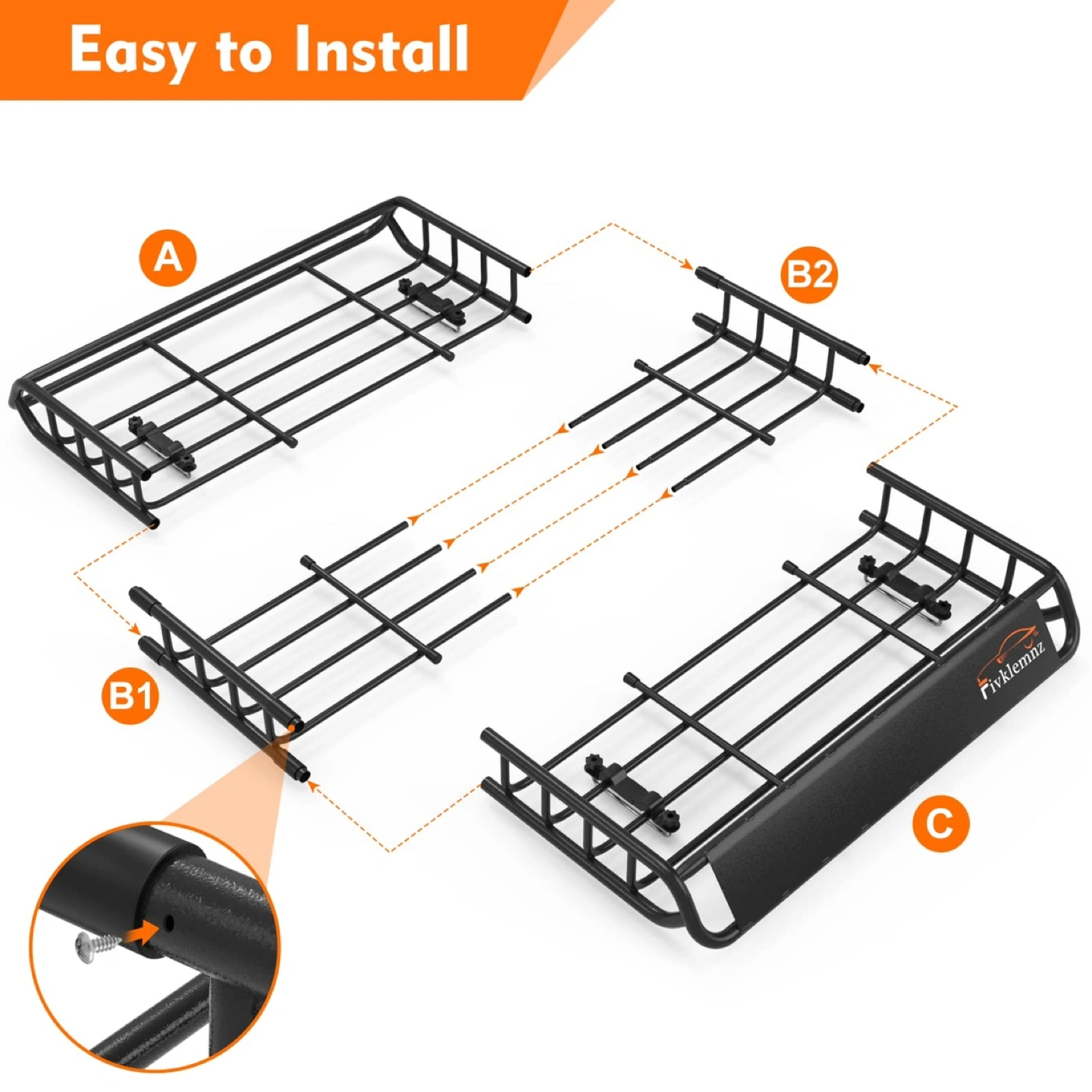 Easy to Install

A

B2

B1

Fivklemnz

C