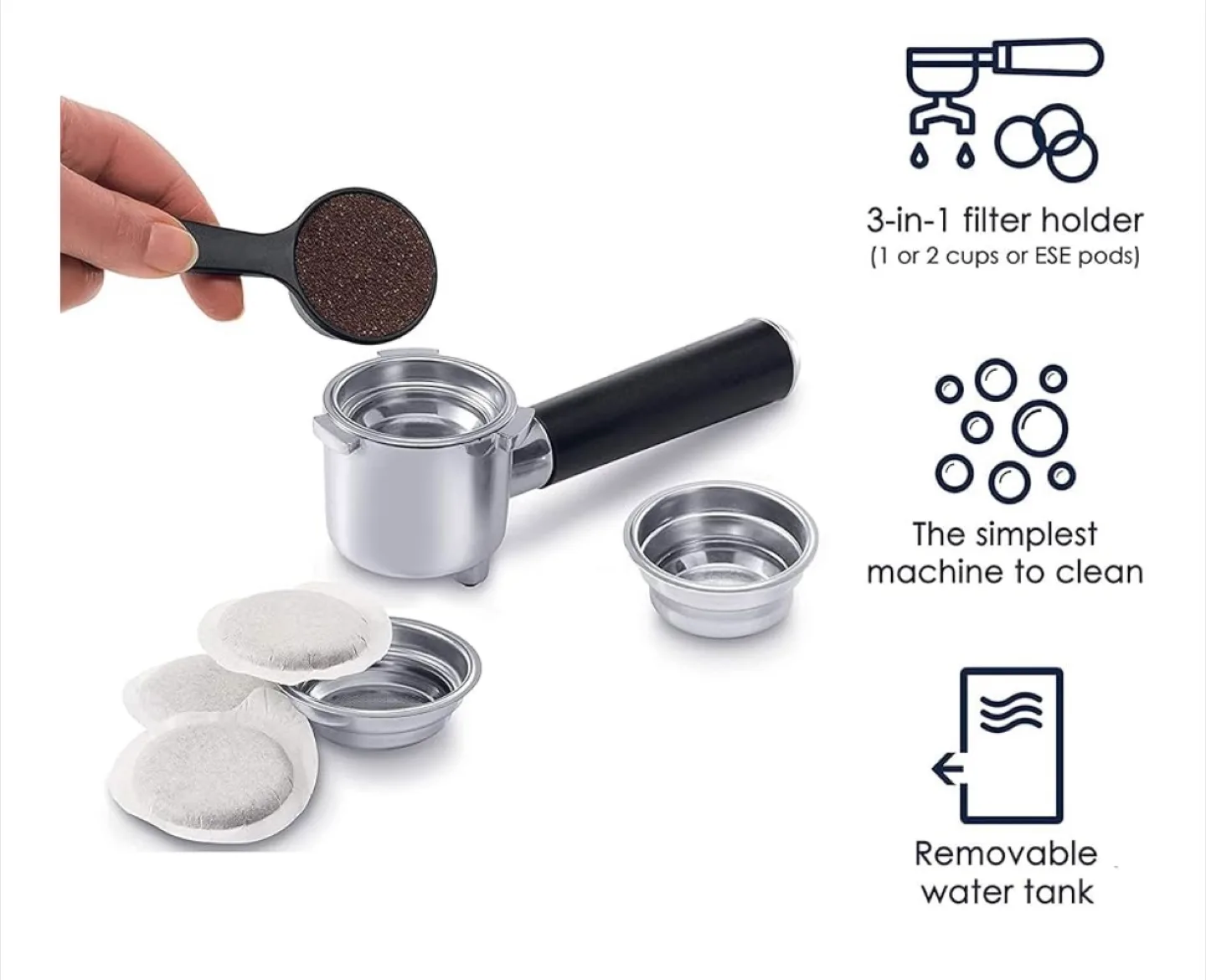 3-in-1 filter holder
(1 or 2 cups or ESE pods)

The simplest machine to clean

Removable water tank