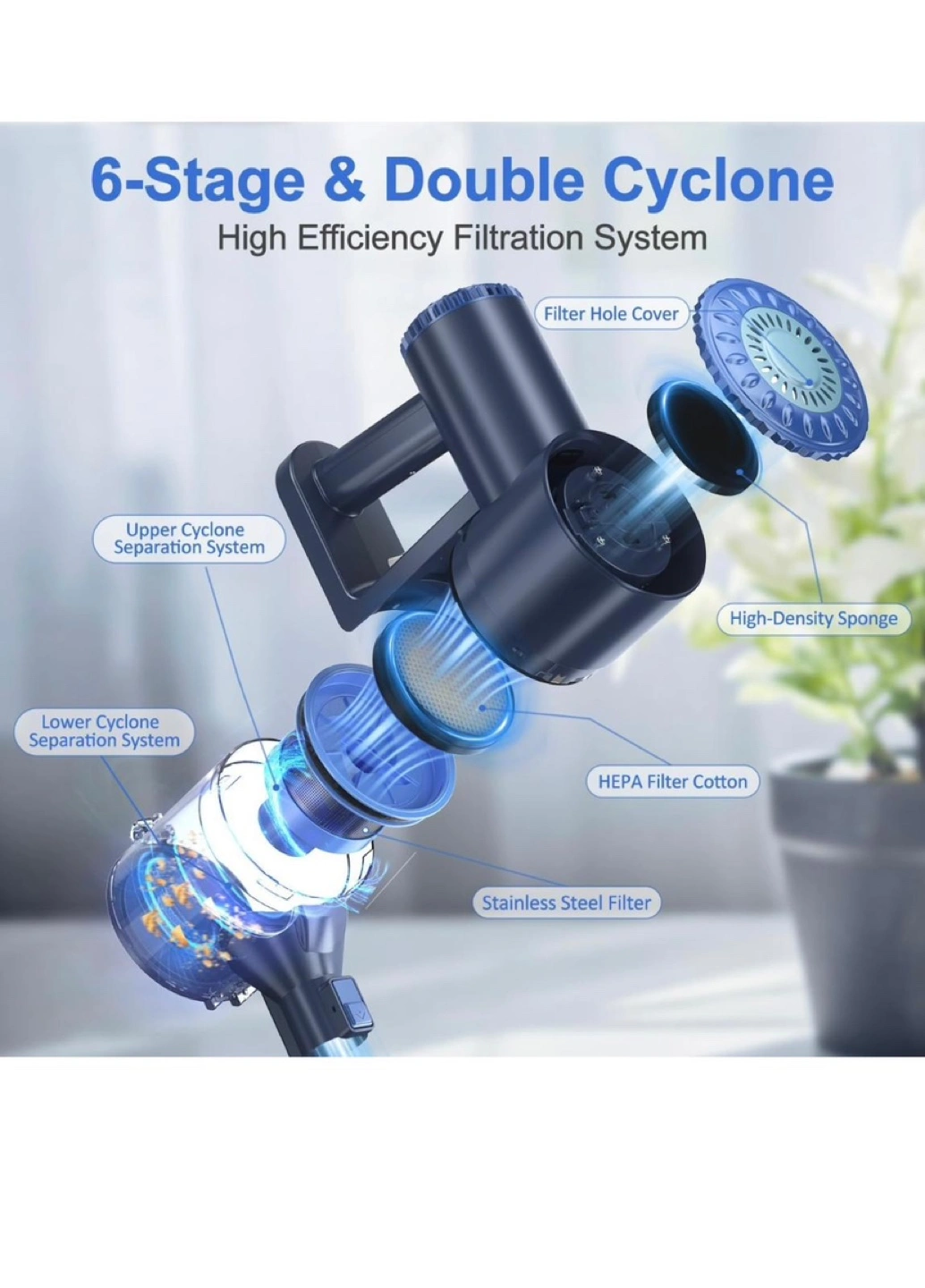 6-Stage & Double Cyclone

High Efficiency Filtration System

Filter Hole Cover

Upper Cyclone Separation System

High-Density Sponge

Lower Cyclone Separation System

HEPA Filter Cotton

Stainless Steel Filter