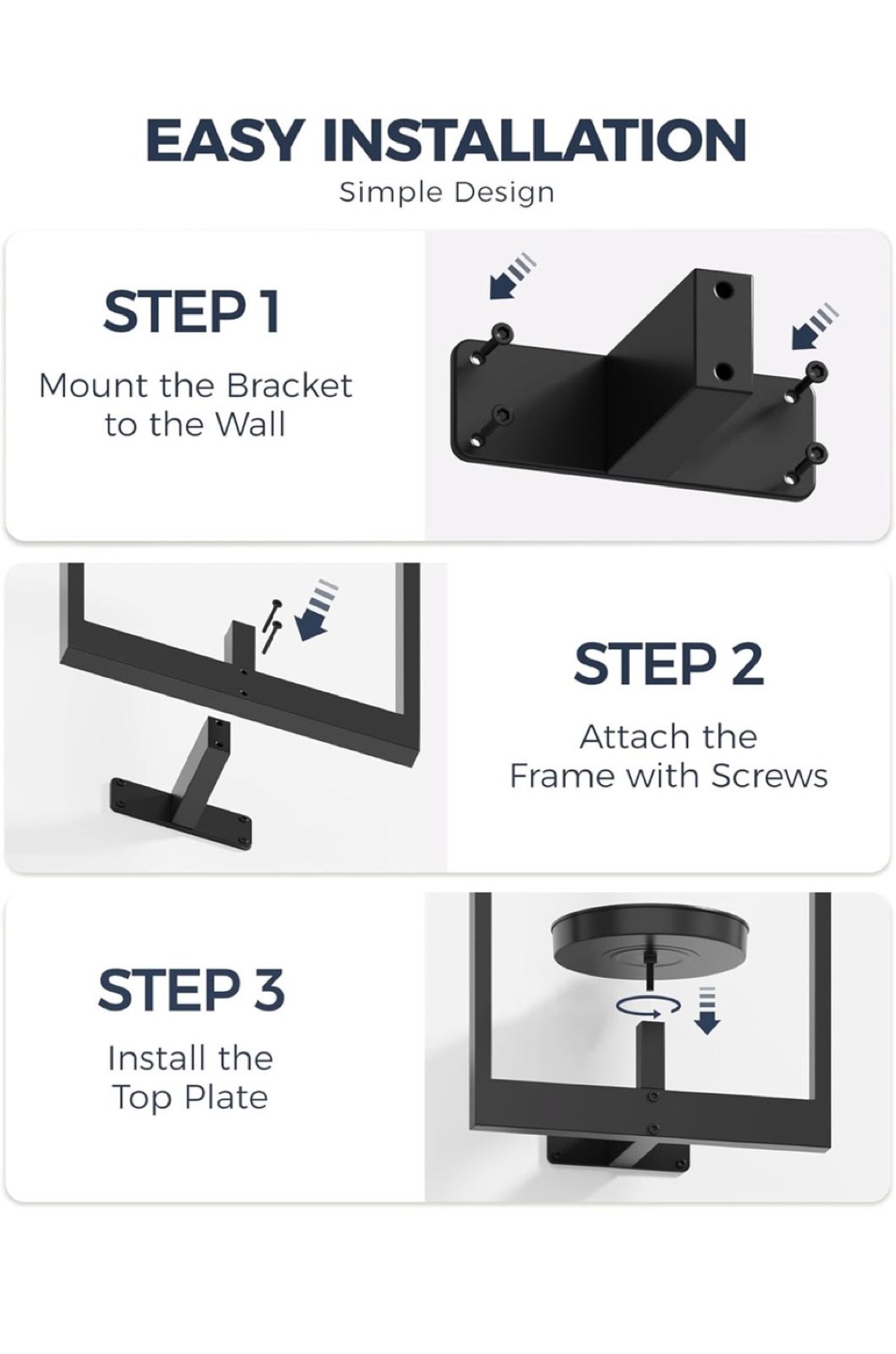 EASY INSTALLATION
Simple Design

STEP 1
Mount the Bracket to the Wall

STEP 2
Attach the Frame with Screws

STEP 3
Install the Top Plate