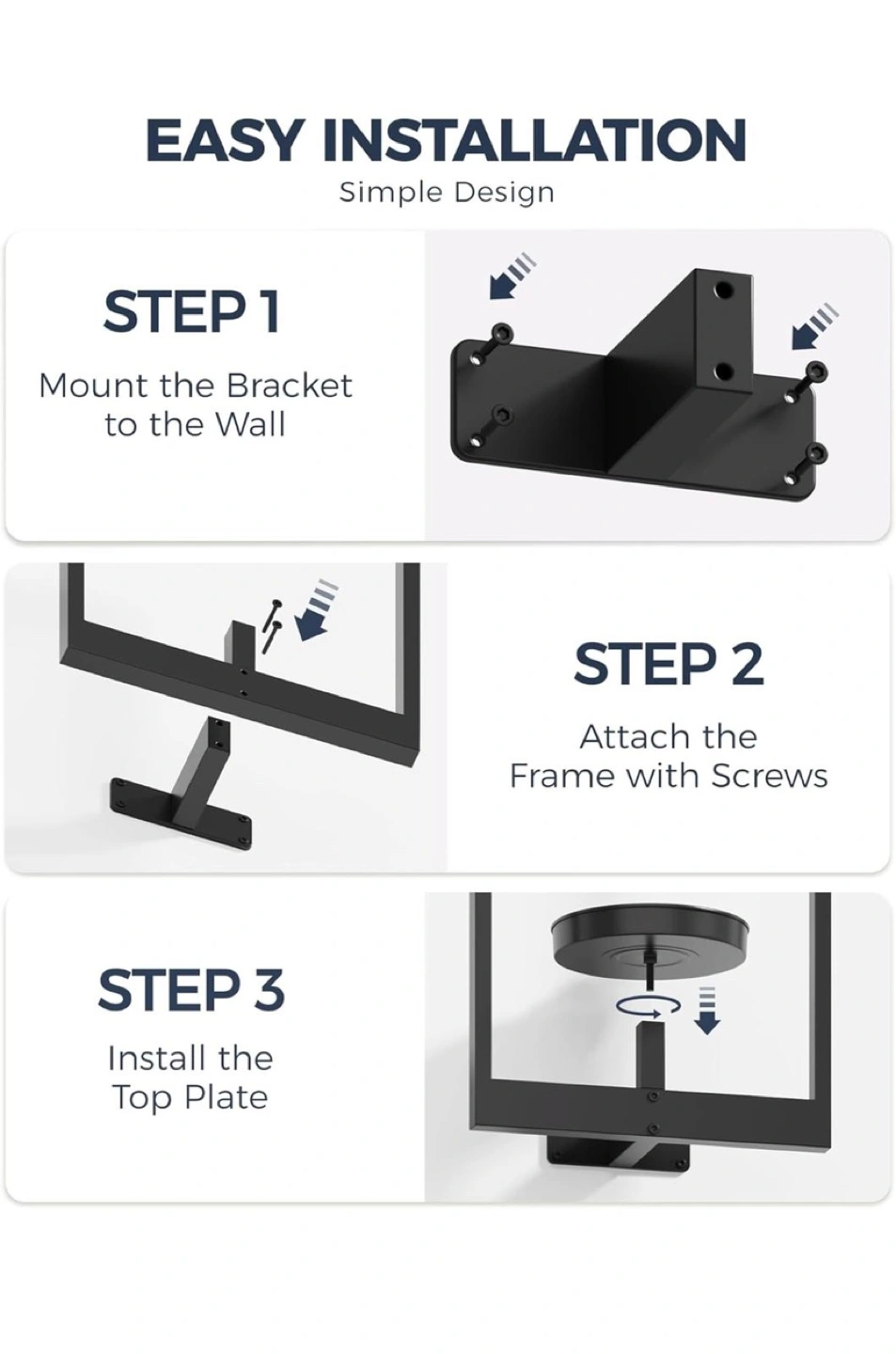 EASY INSTALLATION
Simple Design

STEP 1
Mount the Bracket to the Wall

STEP 2
Attach the Frame with Screws

STEP 3
Install the Top Plate