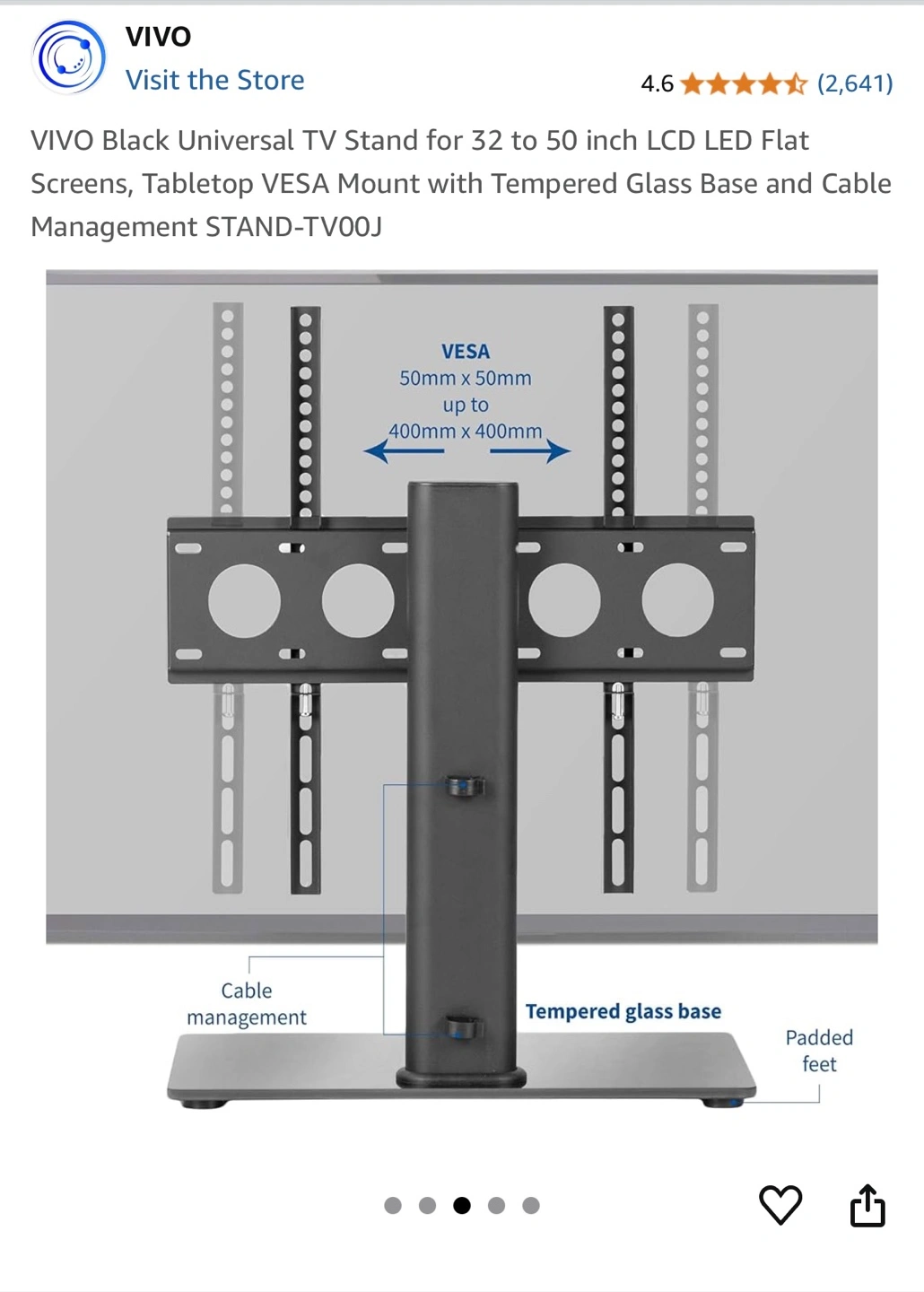 VIVO
Visit the Store
4.6 (2,641)

VIVO Black Universal TV Stand for 32 to 50 inch LCD LED Flat Screens, Tabletop VESA Mount with Tempered Glass Base and Cable Management STAND-TV00J

VESA
50mm x 50mm
up to
400mm x 400mm

Cable management

Tempered glass base

Padded feet