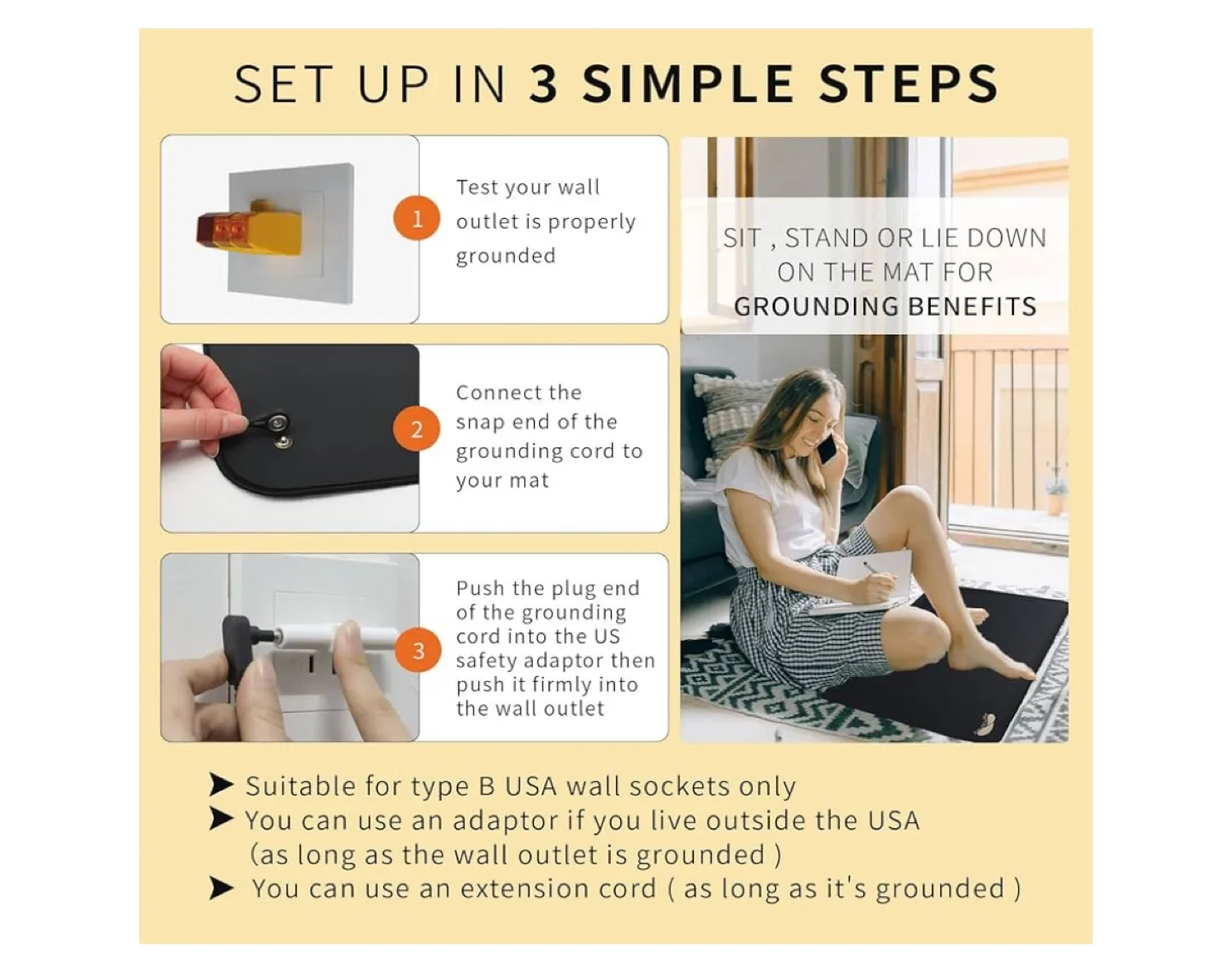 SET UP IN 3 SIMPLE STEPS

1 Test your wall outlet is properly grounded

2 Connect the snap end of the grounding cord to your mat

3 Push the plug end of the grounding cord into the US safety adaptor then push it firmly into the wall outlet

SIT , STAND OR LIE DOWN ON THE MAT FOR GROUNDING BENEFITS

➤ Suitable for type B USA wall sockets only
➤ You can use an adaptor if you live outside the USA (as long as the wall outlet is grounded )
➤ You can use an extension cord ( as long as it's grounded )