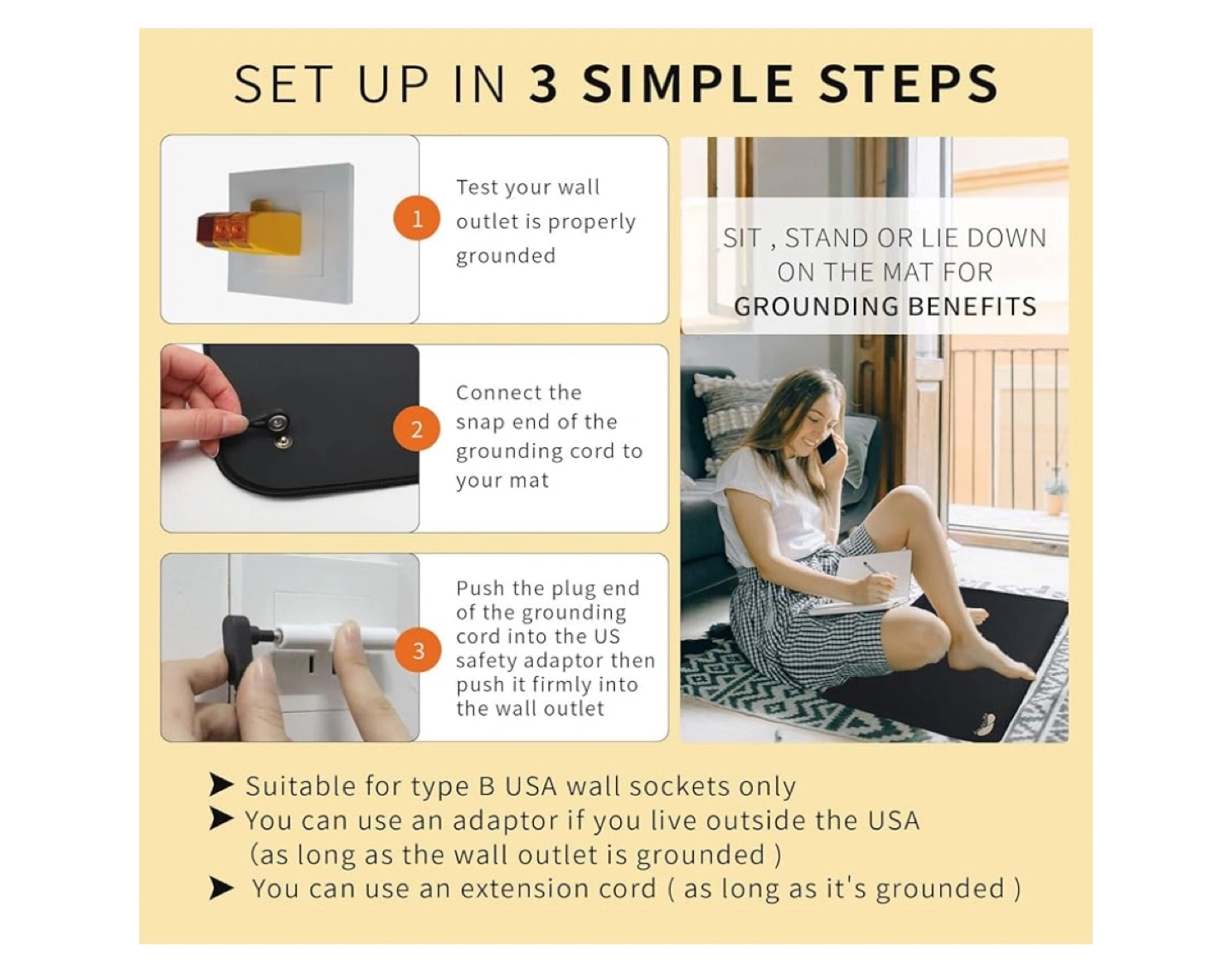 SET UP IN 3 SIMPLE STEPS

1 Test your wall outlet is properly grounded

2 Connect the snap end of the grounding cord to your mat

3 Push the plug end of the grounding cord into the US safety adaptor then push it firmly into the wall outlet

SIT , STAND OR LIE DOWN ON THE MAT FOR GROUNDING BENEFITS

➤ Suitable for type B USA wall sockets only
➤ You can use an adaptor if you live outside the USA (as long as the wall outlet is grounded )
➤ You can use an extension cord ( as long as it's grounded )