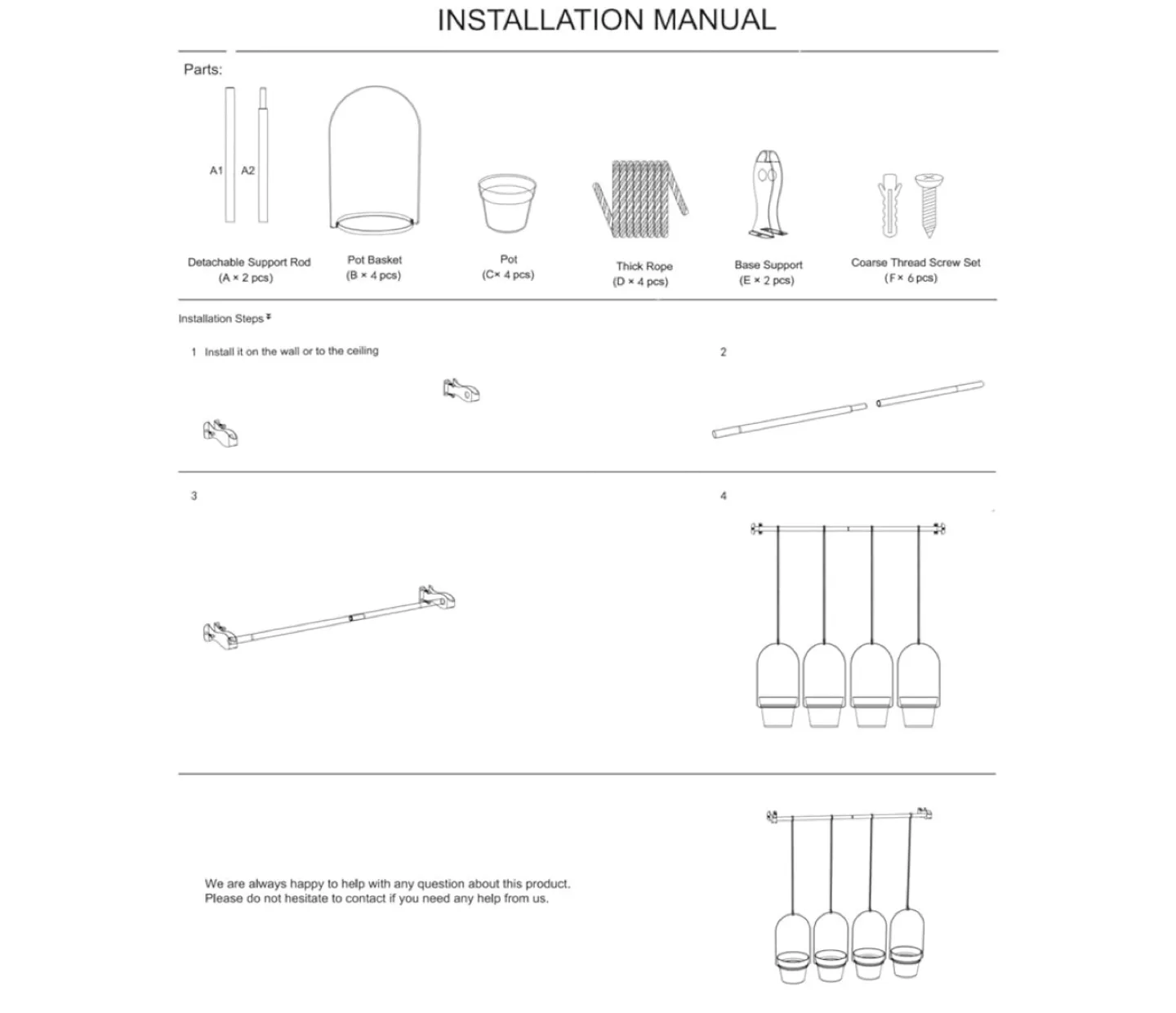 INSTALLATION MANUAL

Parts:

A1 A2

Detachable Support Rod
(A × 2 pcs)

Pot Basket
(B × 4 pcs)

Pot
(C× 4 pcs)

Thick Rope
(D × 4 pcs)

Base Support
(E × 2 pcs)

Coarse Thread Screw Set
(F× 6 pcs)

Installation Steps

1 Install it on the wall or to the ceiling

2

3

4

We are always happy to help with any question about this product.
Please do not hesitate to contact if you need any help from us.