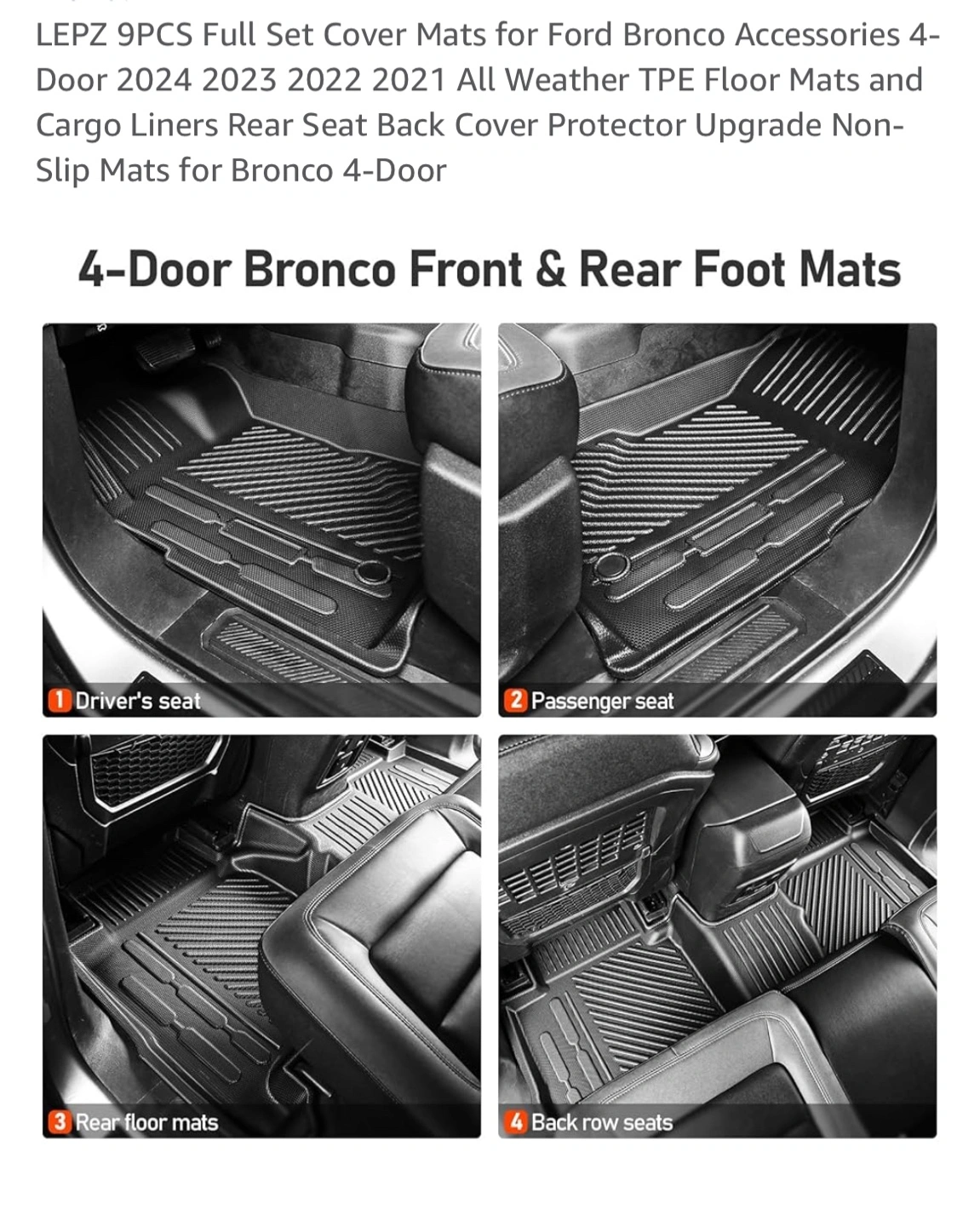 LEPZ 9PCS Full Set Cover Mats for Ford Bronco Accessories 4-Door 2024 2023 2022 2021 All Weather TPE Floor Mats and Cargo Liners Rear Seat Back Cover Protector Upgrade Non-Slip Mats for Bronco 4-Door

4-Door Bronco Front & Rear Foot Mats

1 Driver's seat

2 Passenger seat

3 Rear floor mats

4 Back row seats