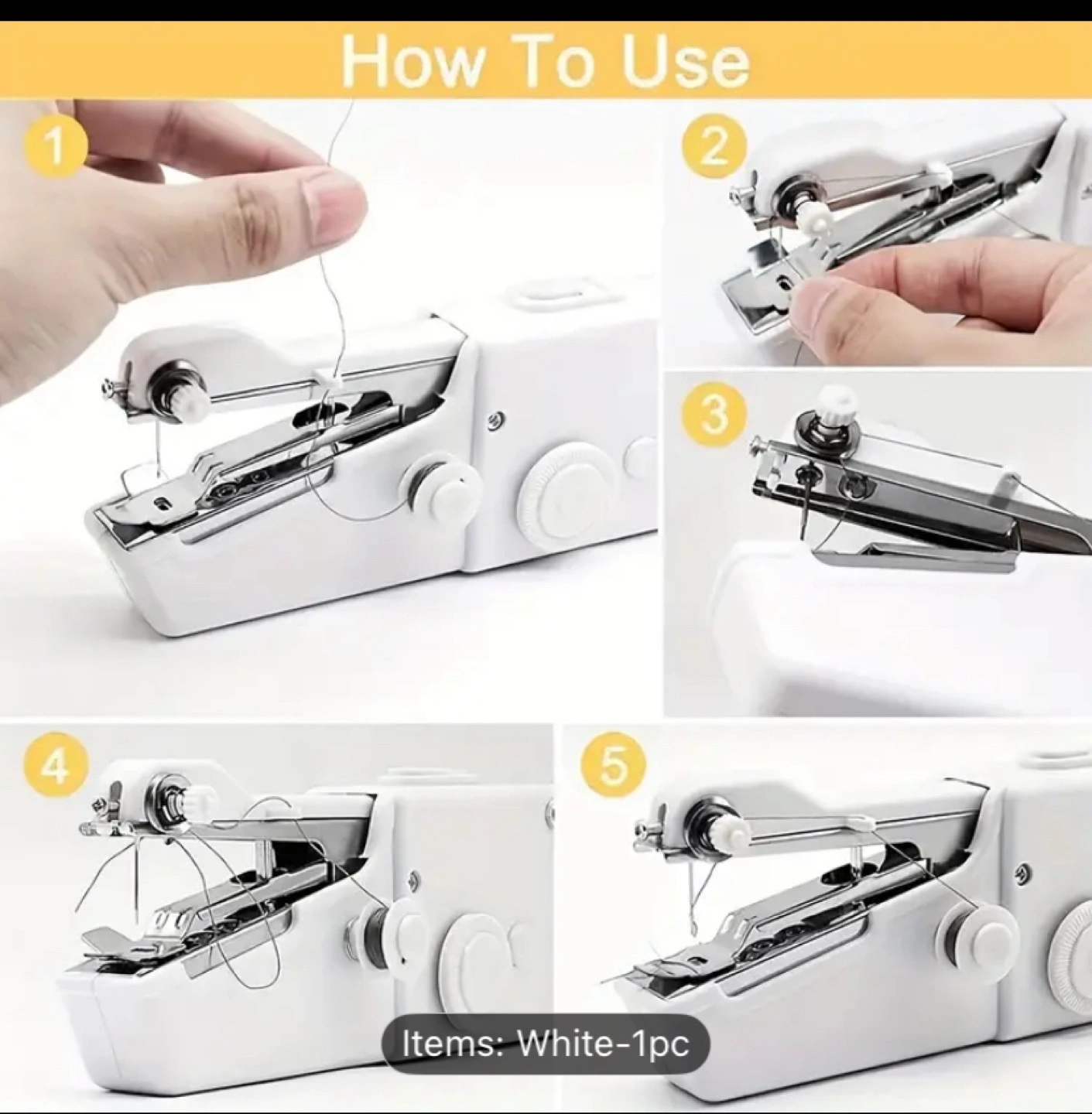 How To Use

1

2

3

4

5

Items: White-1pc