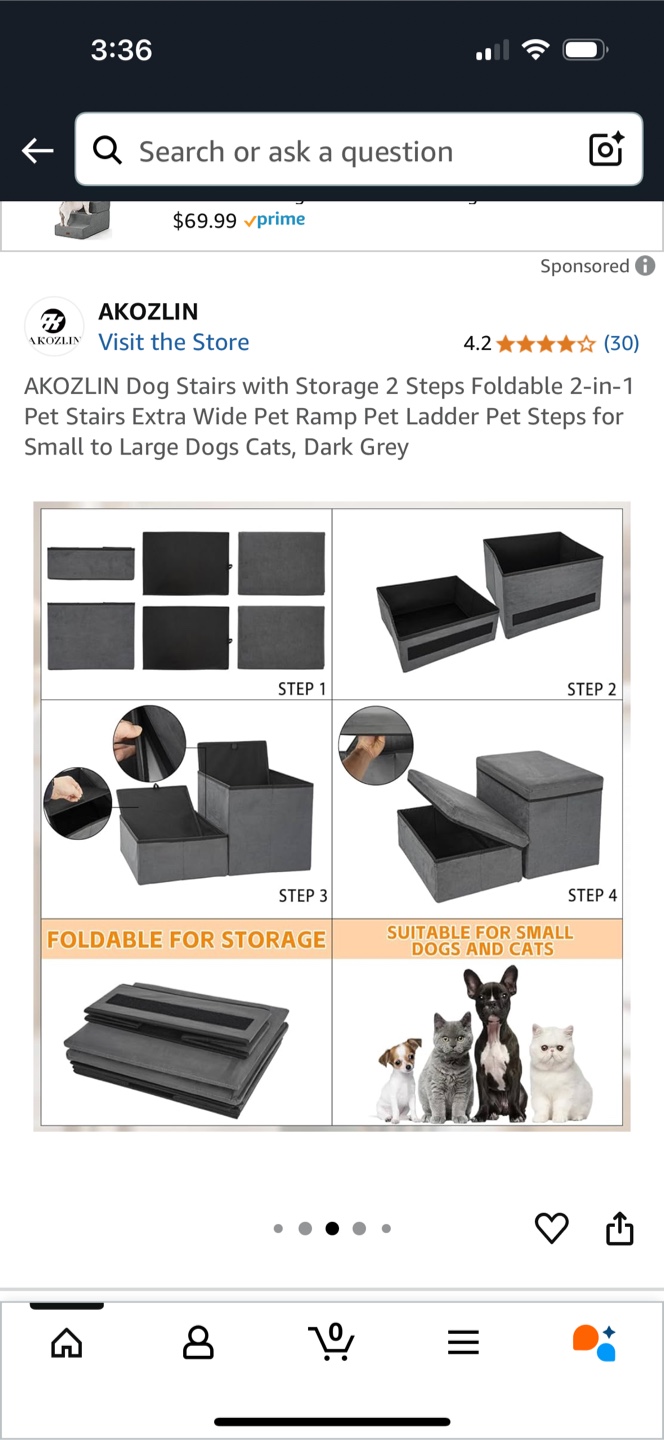 3:36

Search or ask a question

$69.99 prime

Sponsored

AKOZLIN
AKOZLIN
Visit the Store
4.2 (30)

AKOZLIN Dog Stairs with Storage 2 Steps Foldable 2-in-1 Pet Stairs Extra Wide Pet Ramp Pet Ladder Pet Steps for Small to Large Dogs Cats, Dark Grey

STEP 1
STEP 2
STEP 3
STEP 4
FOLDABLE FOR STORAGE
SUITABLE FOR SMALL DOGS AND CATS

0