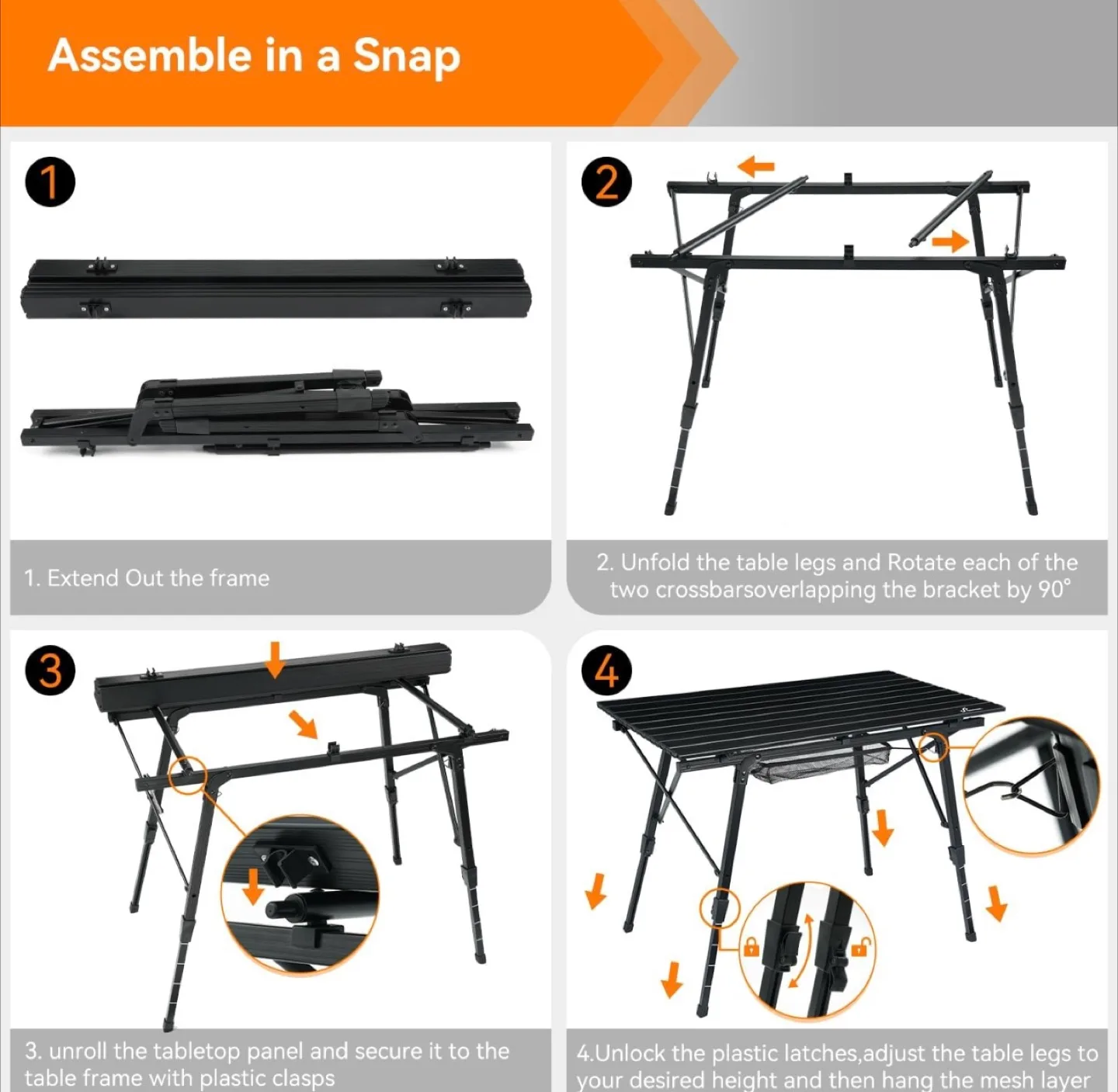 Assemble in a Snap

1

1. Extend Out the frame

2

2. Unfold the table legs and Rotate each of the two crossbarsoverlapping the bracket by 90°

3

3. unroll the tabletop panel and secure it to the table frame with plastic clasps

4

4.Unlock the plastic latches,adjust the table legs to your desired height and then hang the mesh layer