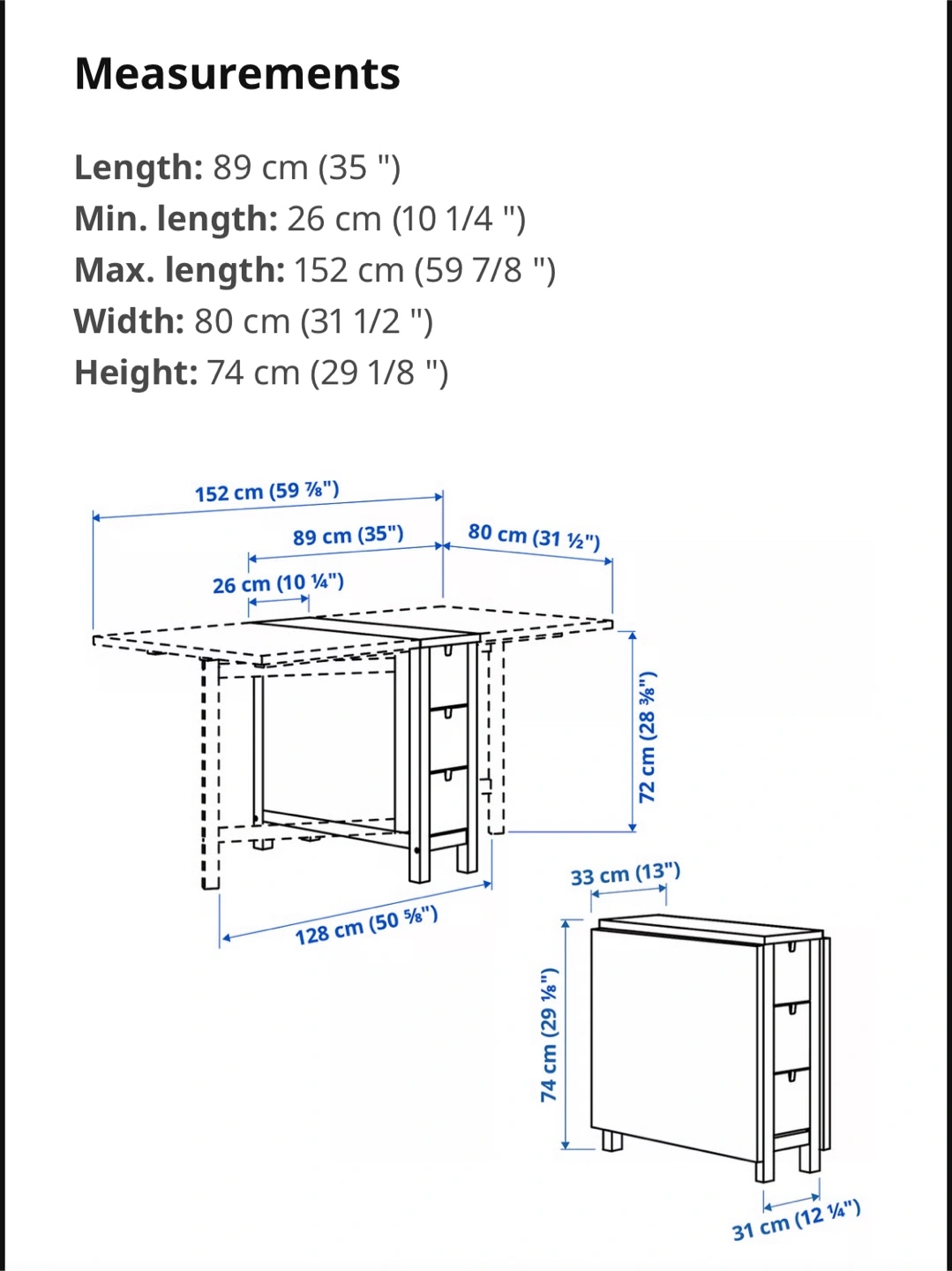 Measurements

Length: 89 cm (35 ")
Min. length: 26 cm (10 1/4 ")
Max. length: 152 cm (59 7/8 ")
Width: 80 cm (31 1/2 ")
Height: 74 cm (29 1/8 ")

152 cm (59 ⅞")
89 cm (35")
80 cm (31 ½")
26 cm (10 ¼")
72 cm (28 ⅜")
128 cm (50 ⅝")
33 cm (13")
74 cm (29 ⅛")
31 cm (12 ¼")