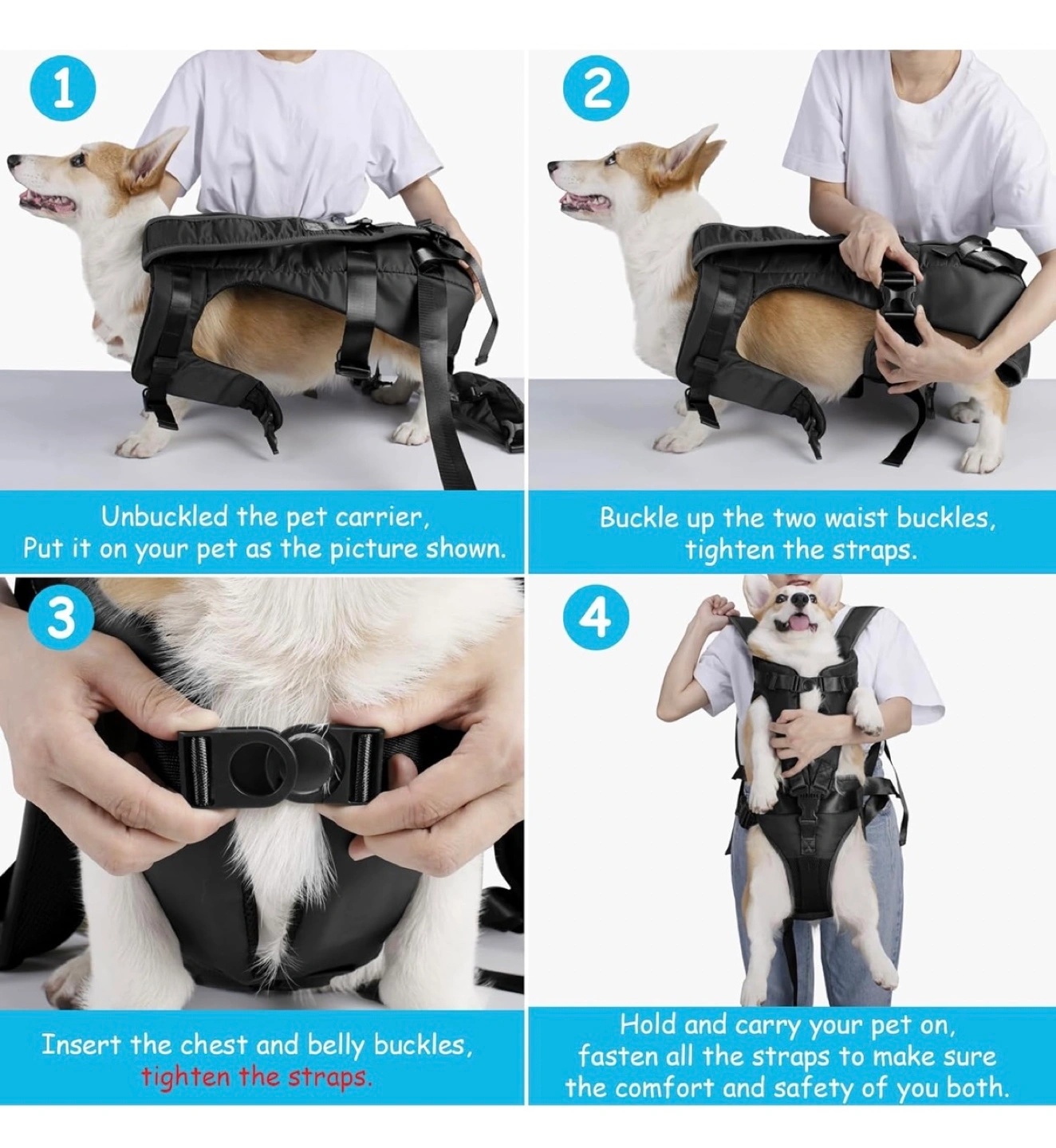 1

Unbuckled the pet carrier,
Put it on your pet as the picture shown.

2

Buckle up the two waist buckles,
tighten the straps.

3

Insert the chest and belly buckles,
tighten the straps.

4

Hold and carry your pet on,
fasten all the straps to make sure
the comfort and safety of you both.