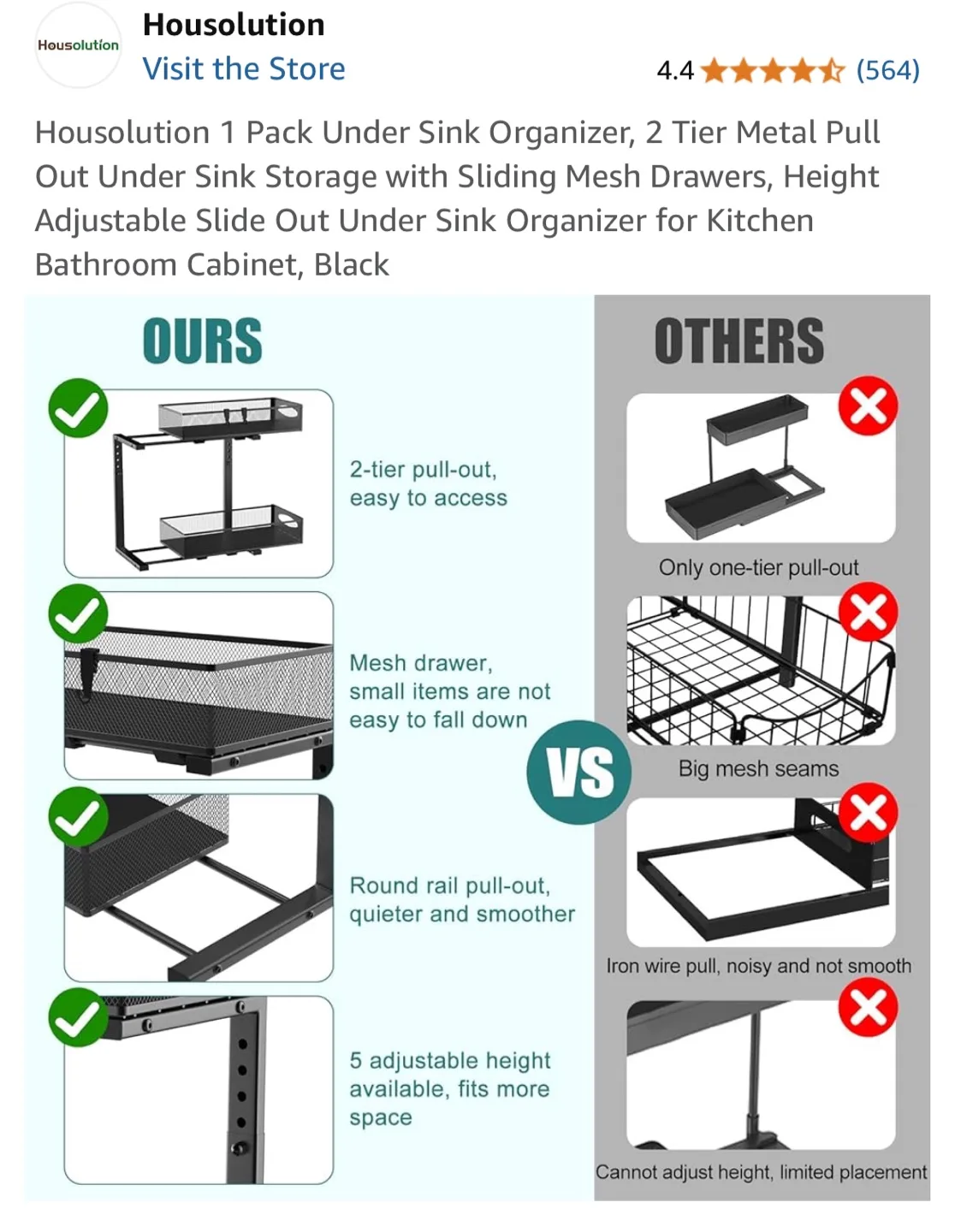 Housolution

Housolution
Visit the Store

4.4 (564)

Housolution 1 Pack Under Sink Organizer, 2 Tier Metal Pull Out Under Sink Storage with Sliding Mesh Drawers, Height Adjustable Slide Out Under Sink Organizer for Kitchen Bathroom Cabinet, Black

OURS

2-tier pull-out, easy to access

Mesh drawer, small items are not easy to fall down

Round rail pull-out, quieter and smoother

5 adjustable height available, fits more space

VS

OTHERS

Only one-tier pull-out

Big mesh seams

Iron wire pull, noisy and not smooth

Cannot adjust height, limited placement