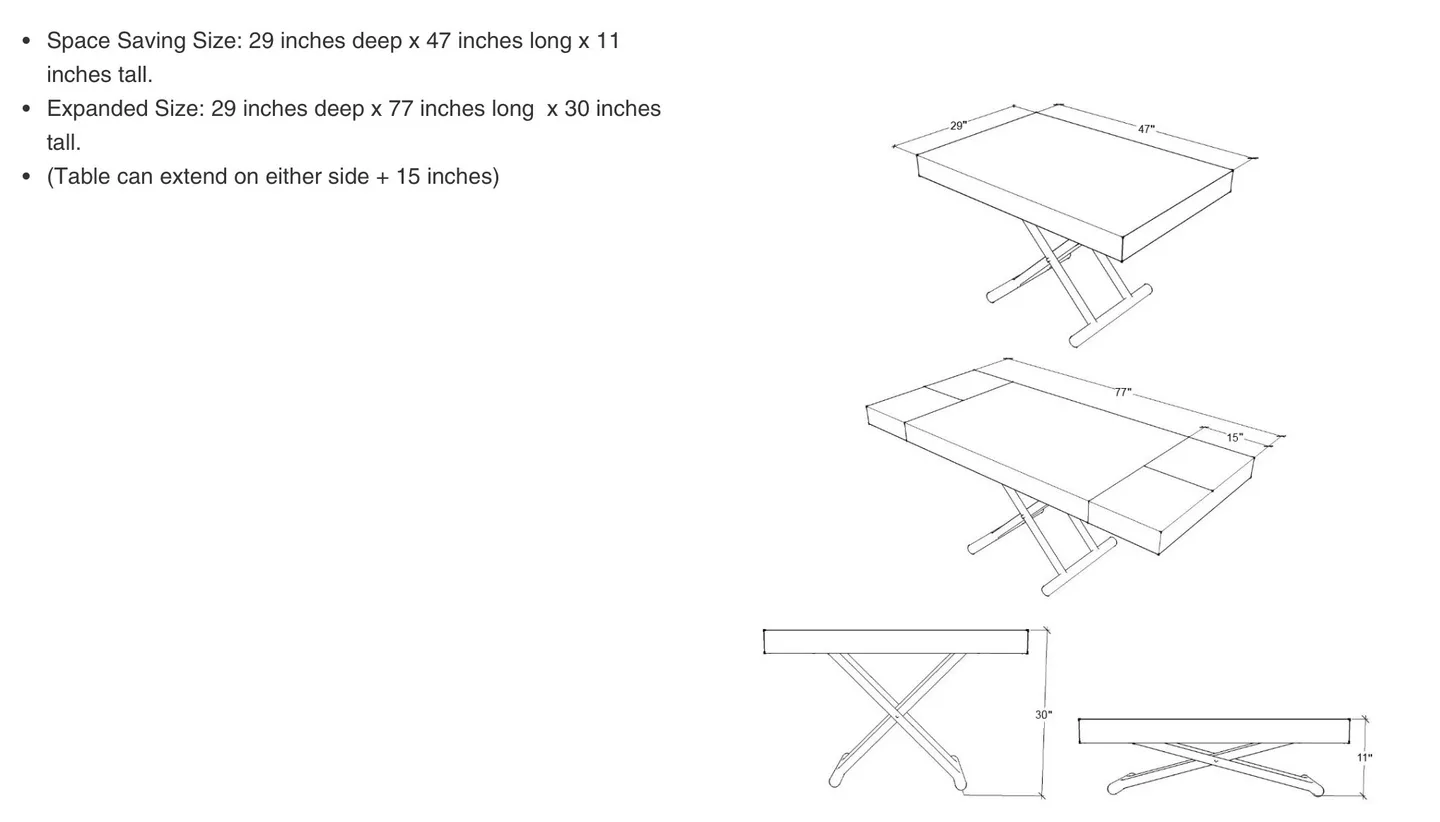 - Space Saving Size: 29 inches deep x 47 inches long x 11 inches tall.
- Expanded Size: 29 inches deep x 77 inches long  x 30 inches tall.
- (Table can extend on either side + 15 inches)

29"
47"
77"
15"
30"
11"