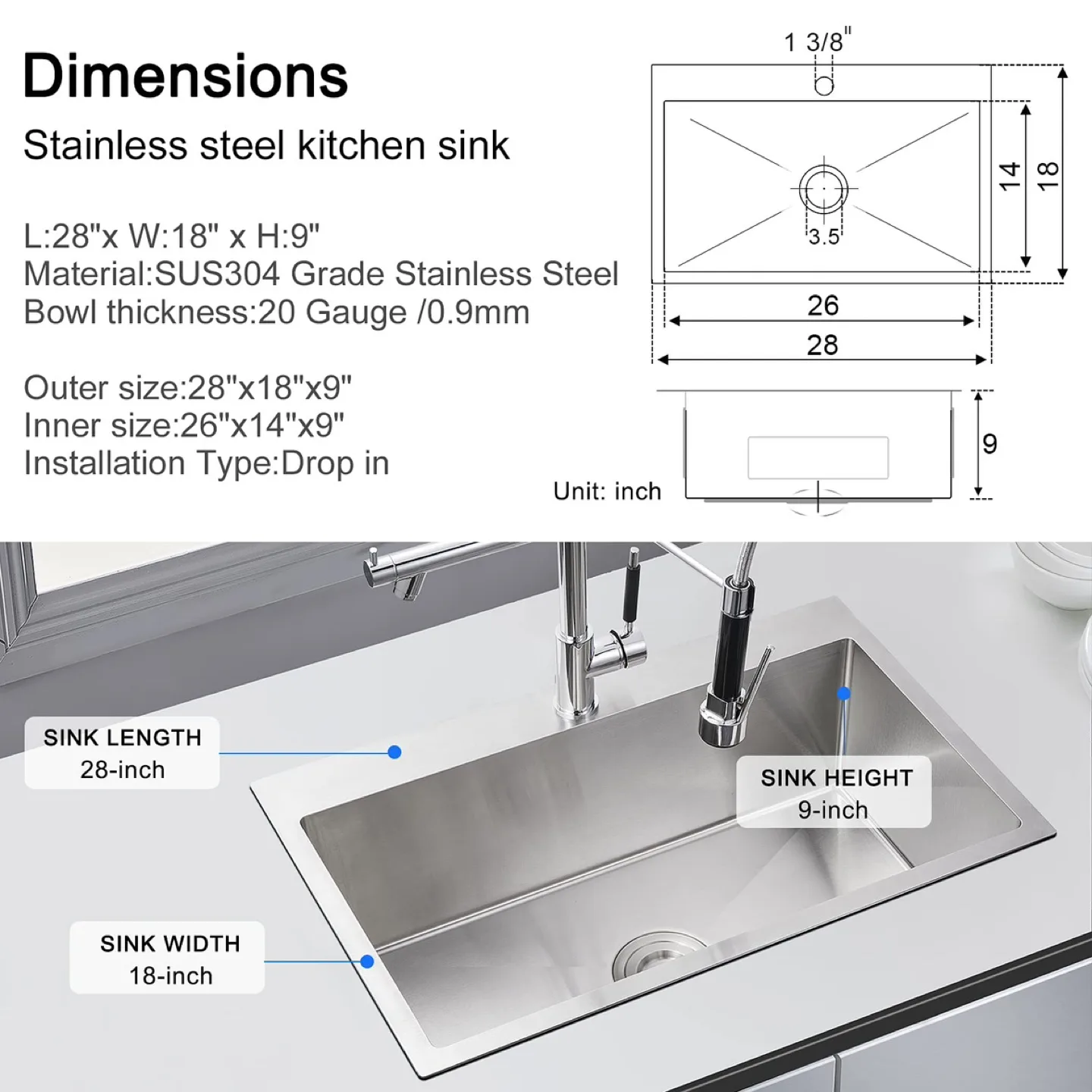 Dimensions

Stainless steel kitchen sink

L:28"x W:18" x H:9"
Material:SUS304 Grade Stainless Steel
Bowl thickness:20 Gauge /0.9mm

Outer size:28"x18"x9"
Inner size:26"x14"x9"
Installation Type:Drop in

1 3/8"
3.5
14
18
26
28
9
Unit: inch

SINK LENGTH
28-inch

SINK HEIGHT
9-inch

SINK WIDTH
18-inch