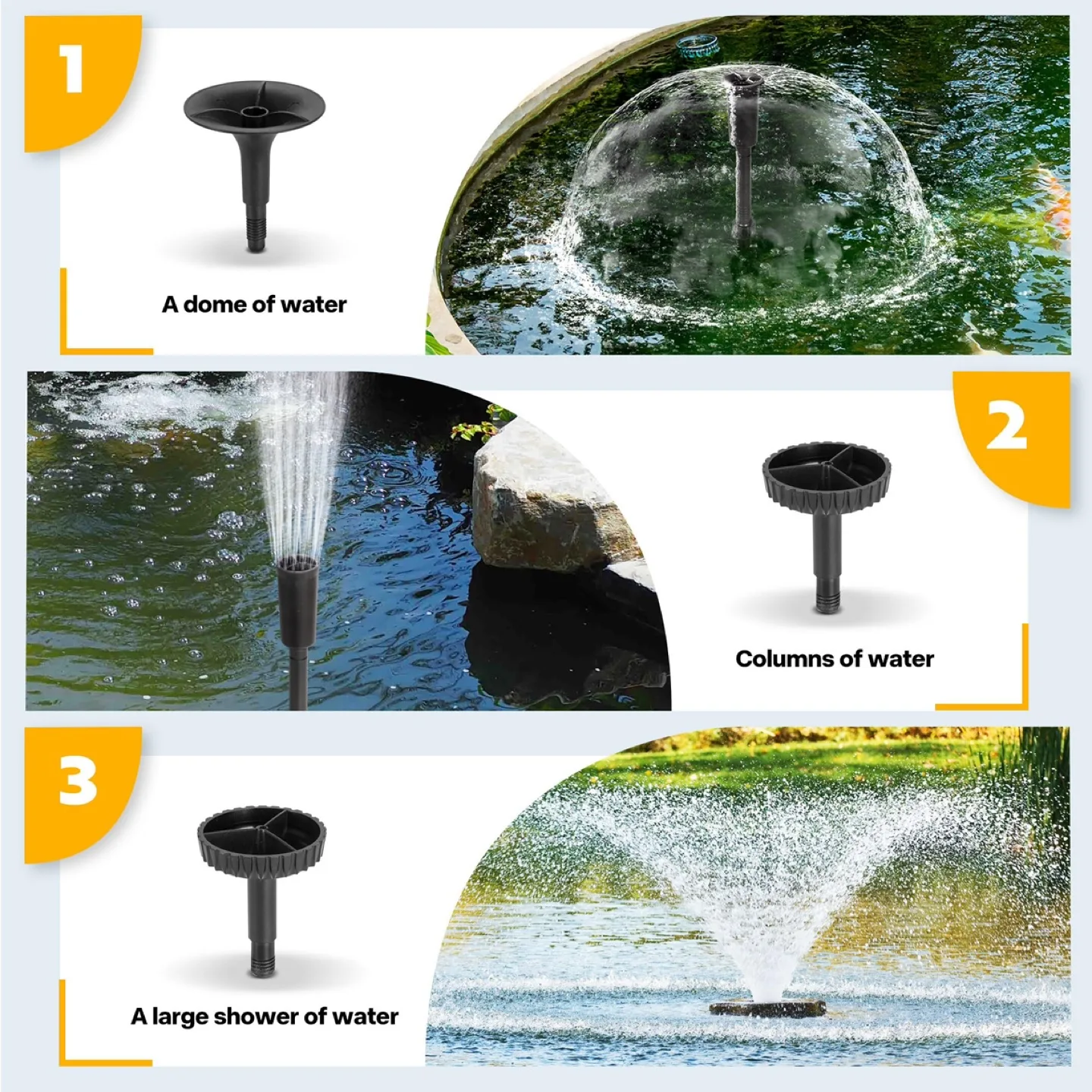 1

A dome of water

2

Columns of water

3

A large shower of water