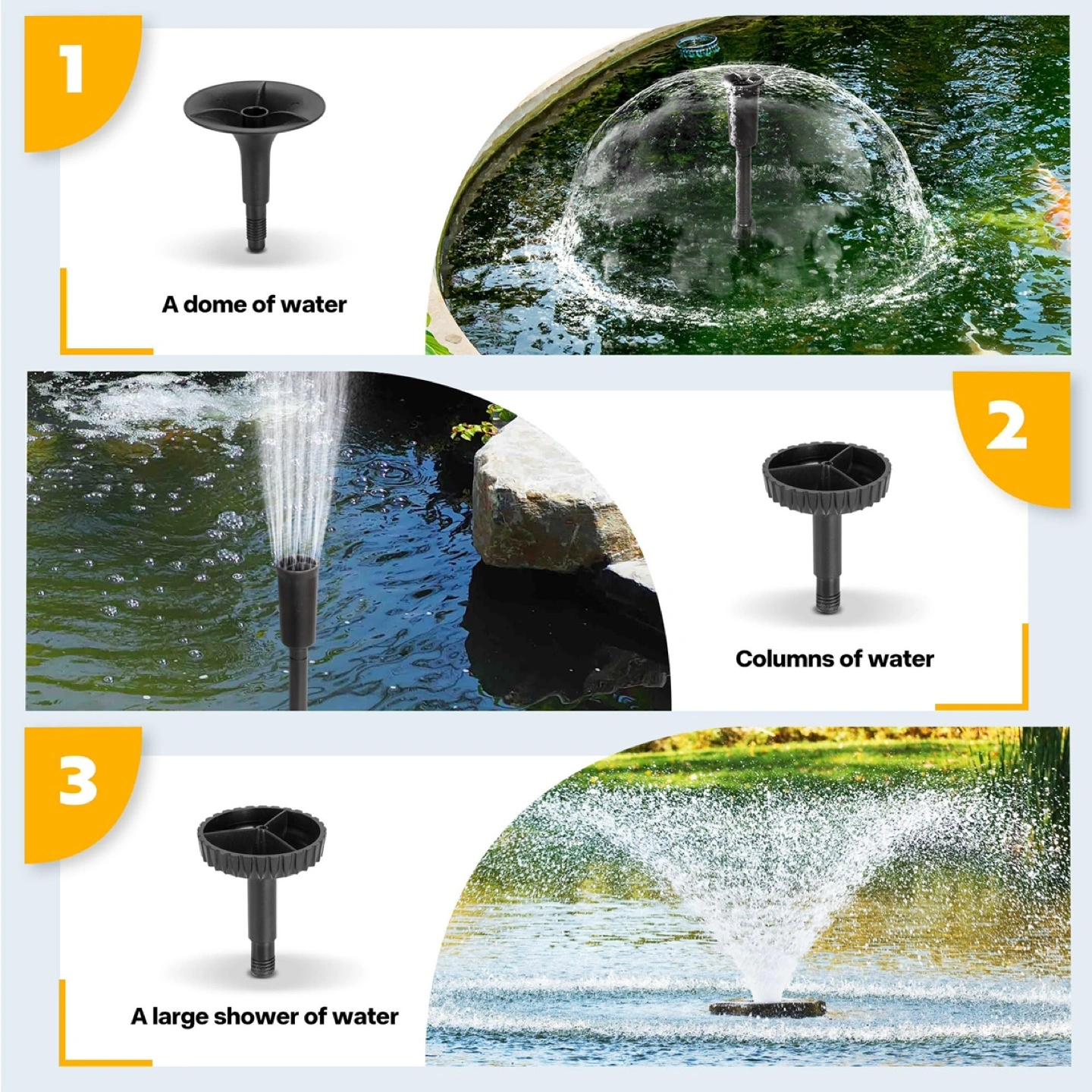 1

A dome of water

2

Columns of water

3

A large shower of water