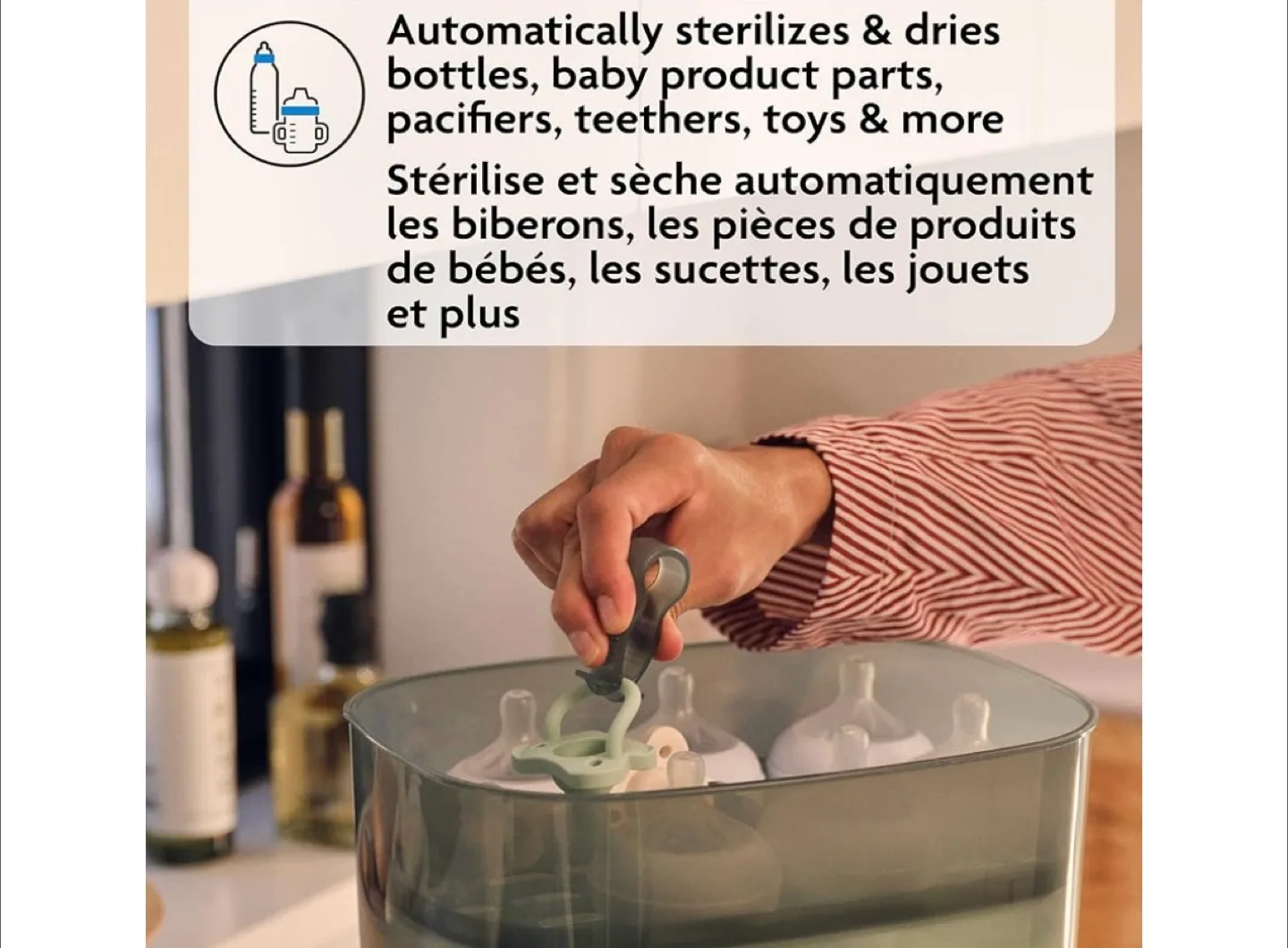 Automatically sterilizes & dries bottles, baby product parts, pacifiers, teethers, toys & more

Stérilise et sèche automatiquement les biberons, les pièces de produits de bébés, les sucettes, les jouets et plus