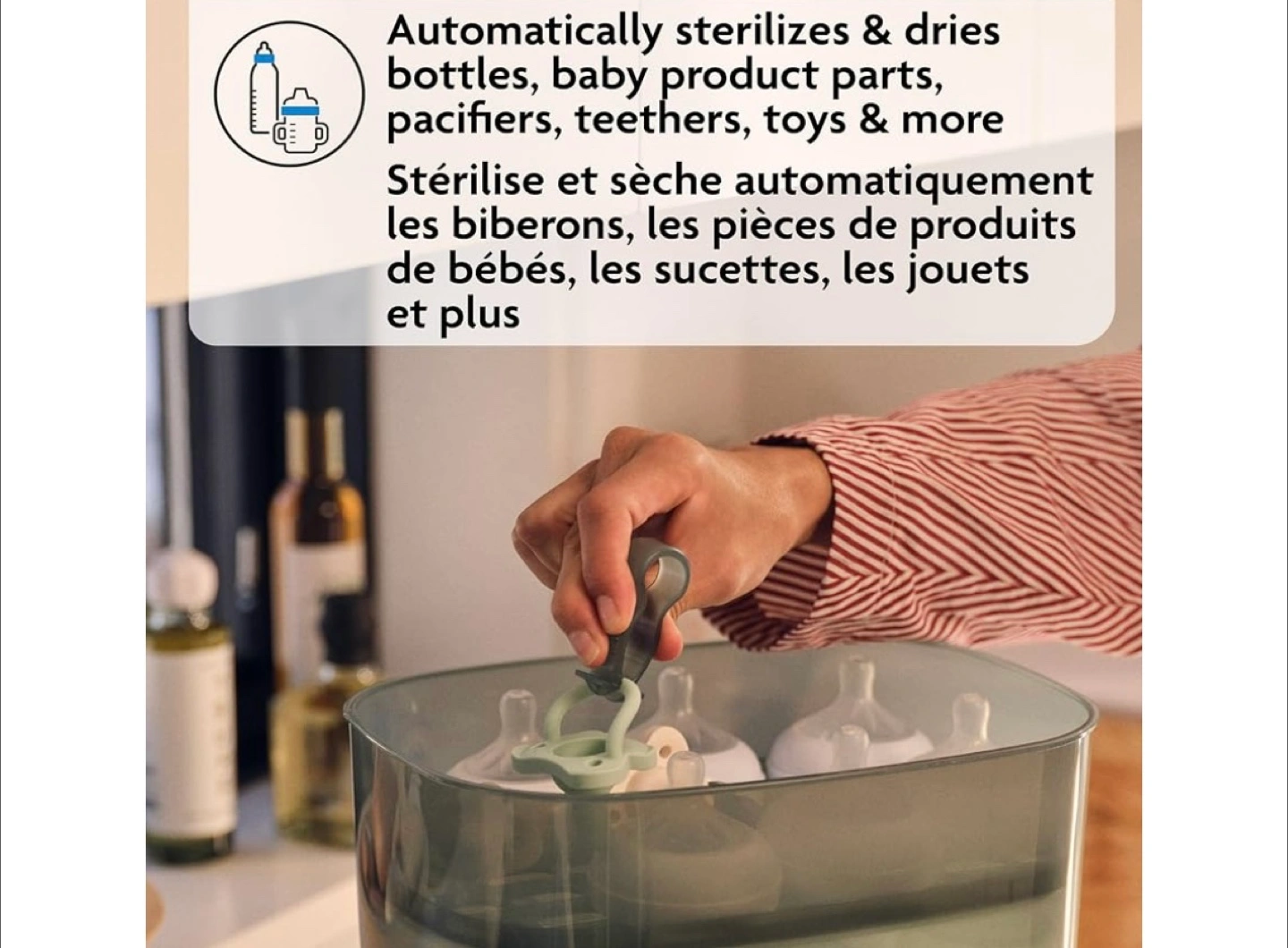 Automatically sterilizes & dries bottles, baby product parts, pacifiers, teethers, toys & more

Stérilise et sèche automatiquement les biberons, les pièces de produits de bébés, les sucettes, les jouets et plus