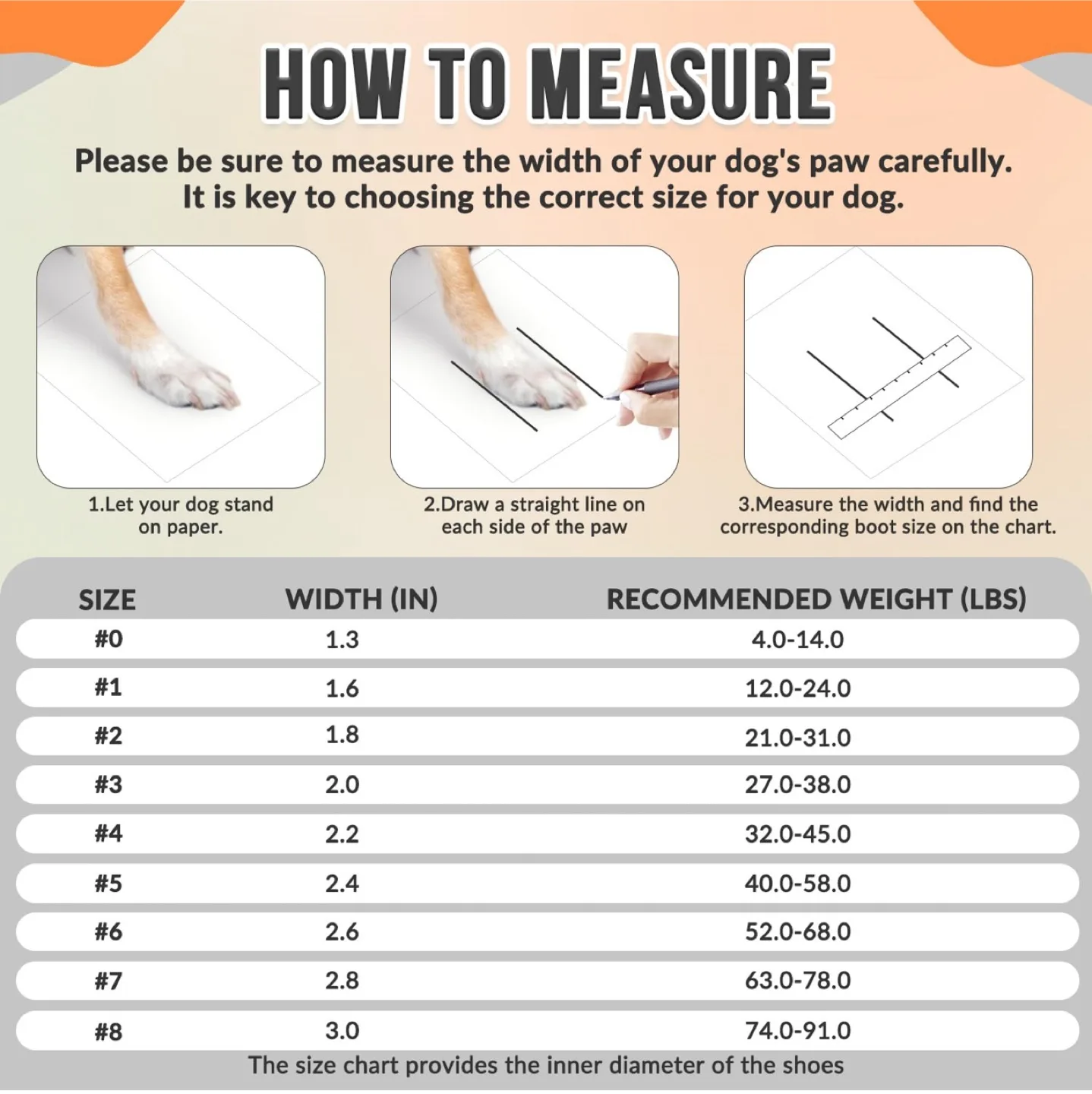 HOW TO MEASURE

Please be sure to measure the width of your dog's paw carefully. It is key to choosing the correct size for your dog.

1.Let your dog stand on paper.

2.Draw a straight line on each side of the paw

3.Measure the width and find the corresponding boot size on the chart.

| SIZE | WIDTH (IN) | RECOMMENDED WEIGHT (LBS) |
|---|---|---|
| #0 | 1.3 | 4.0-14.0 |
| #1 | 1.6 | 12.0-24.0 |
| #2 | 1.8 | 21.0-31.0 |
| #3 | 2.0 | 27.0-38.0 |
| #4 | 2.2 | 32.0-45.0 |
| #5 | 2.4 | 40.0-58.0 |
| #6 | 2.6 | 52.0-68.0 |
| #7 | 2.8 | 63.0-78.0 |
| #8 | 3.0 | 74.0-91.0 |

The size chart provides the inner diameter of the shoes