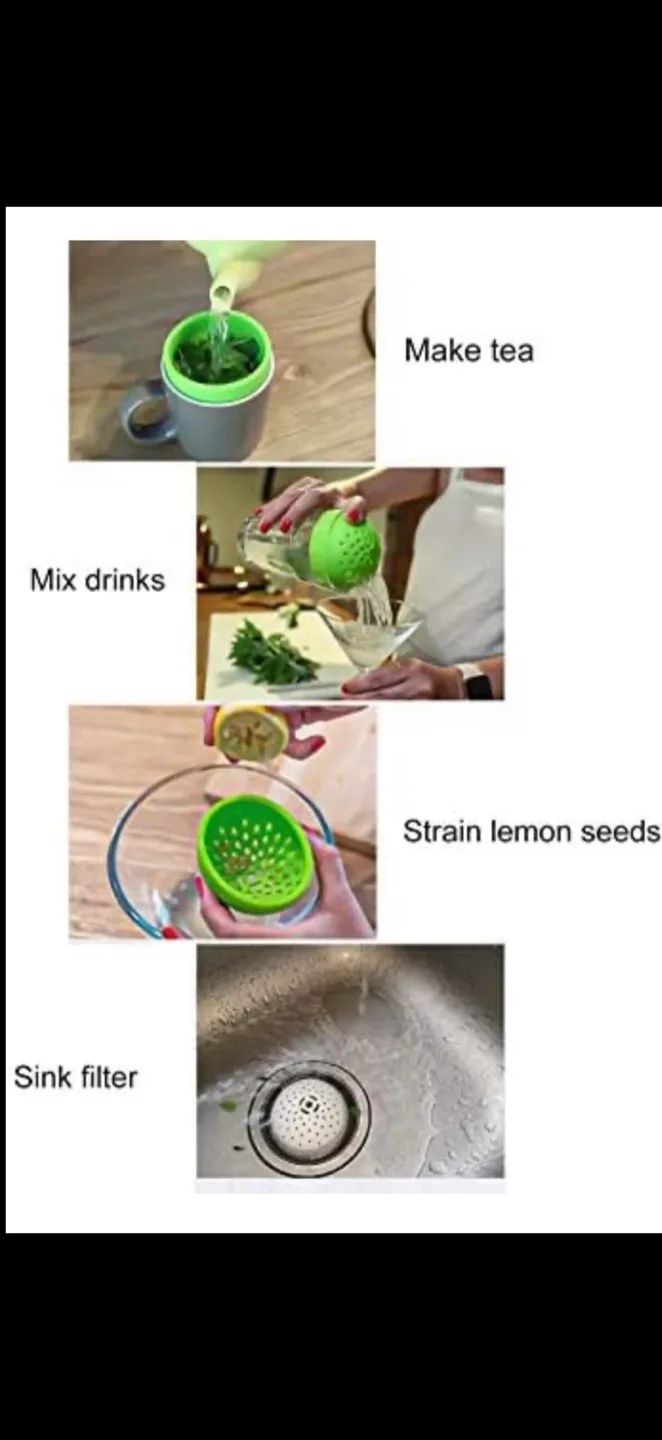 Make tea

Mix drinks

Strain lemon seeds

Sink filter