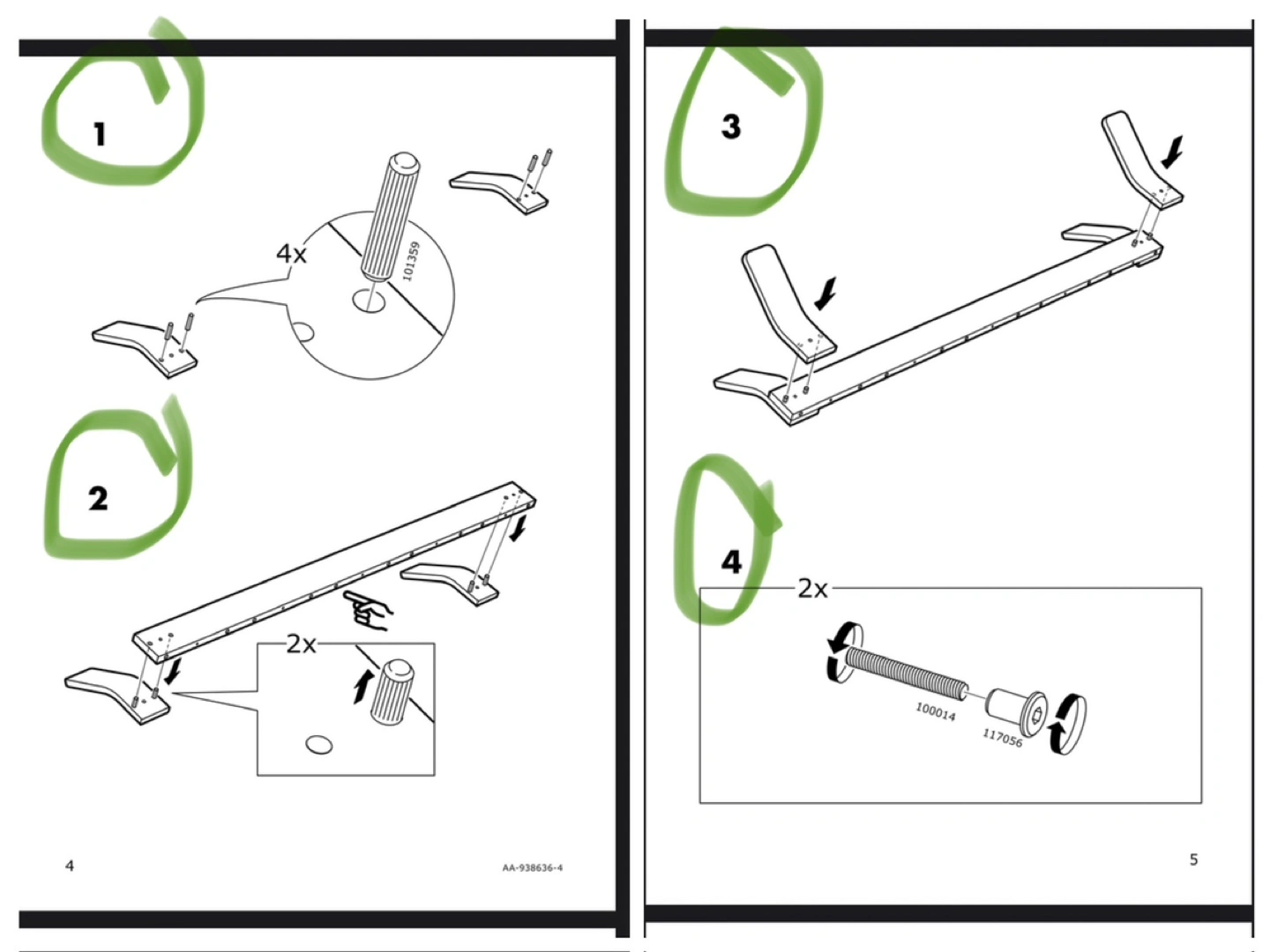 1

4x

101359

2

2x

4

AA-938636-4

3

4

2x

100014

117056

5