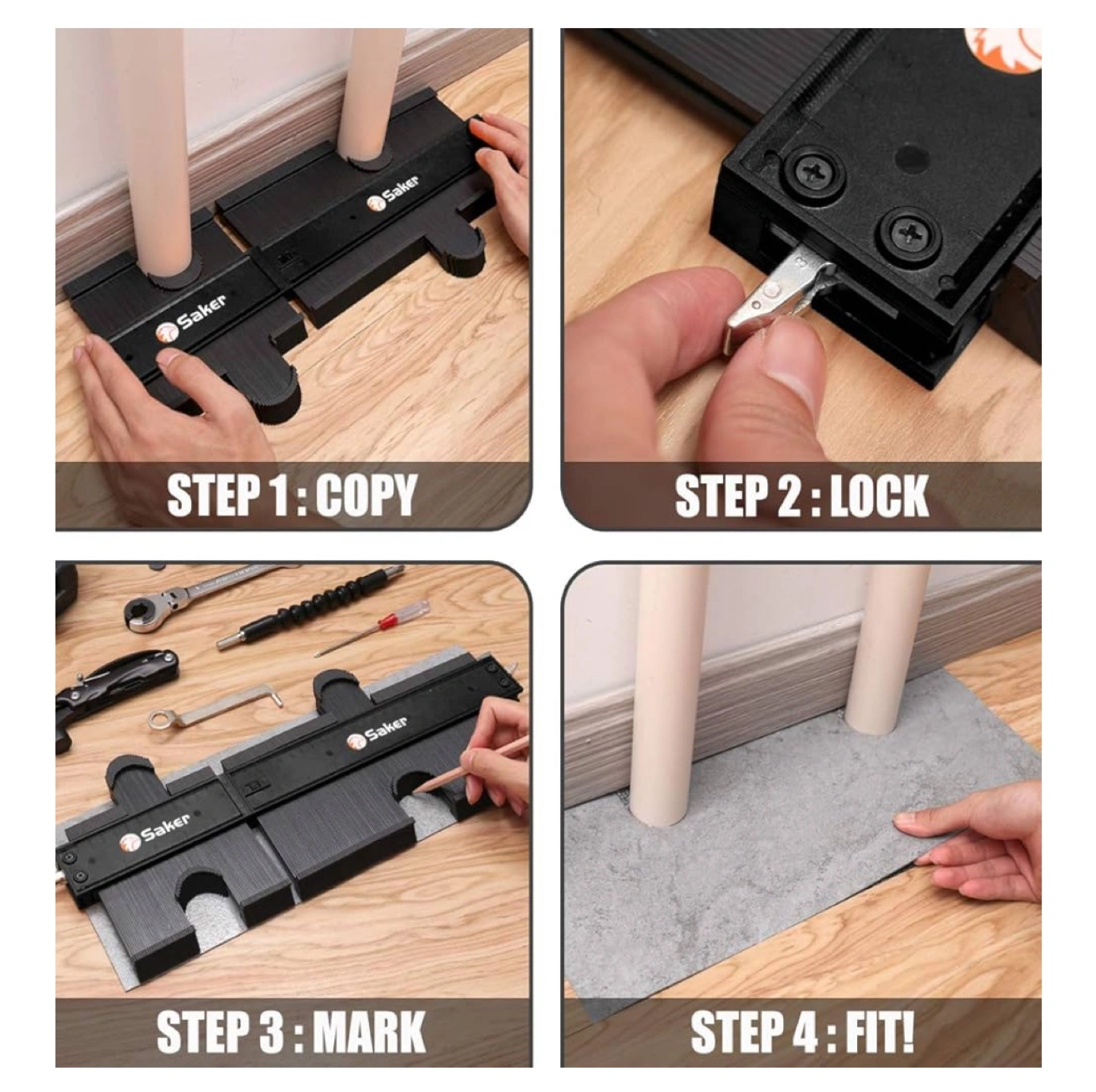 Saker

Saker

STEP 1 : COPY

STEP 2 : LOCK

Saker

Saker

STEP 3 : MARK

STEP 4 : FIT!